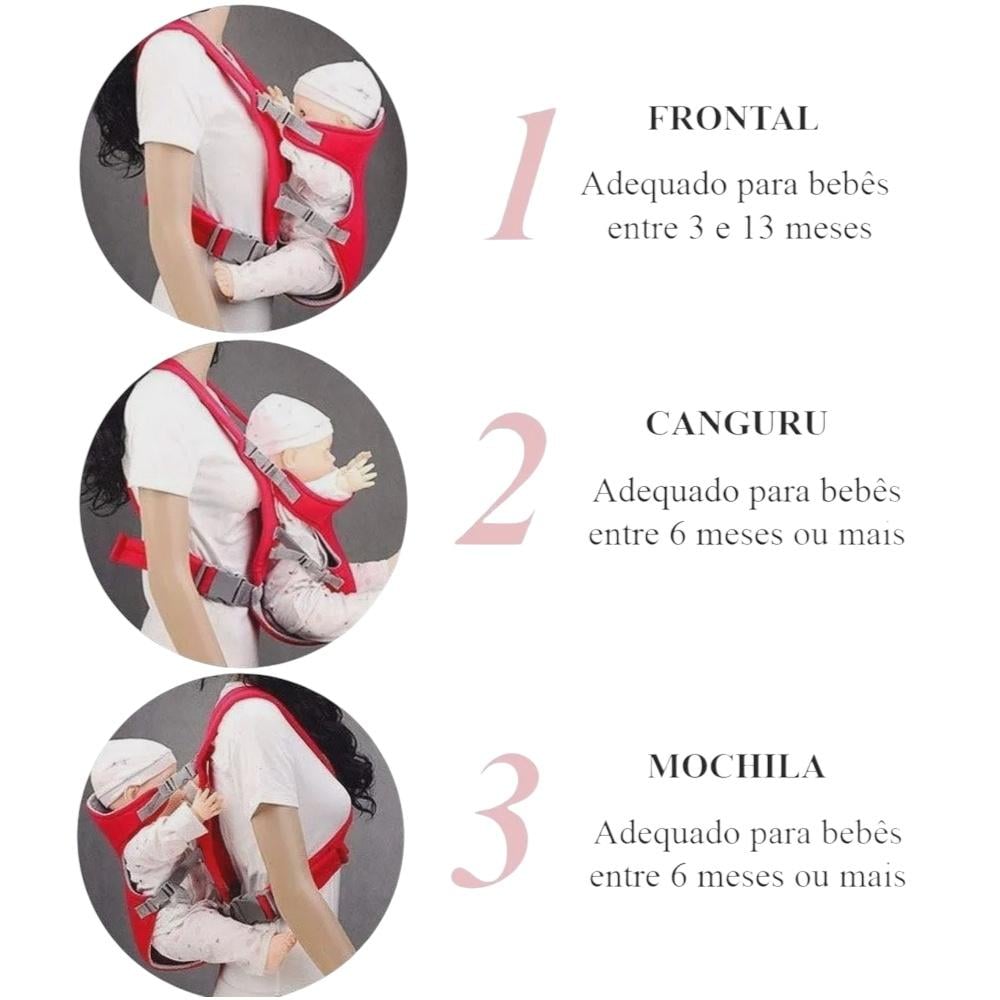 1

FRONTAL

Adequado para bebês entre 3 e 13 meses

2

CANGURU

Adequado para bebês entre 6 meses ou mais

3

MOCHILA

Adequado para bebês entre 6 meses ou mais