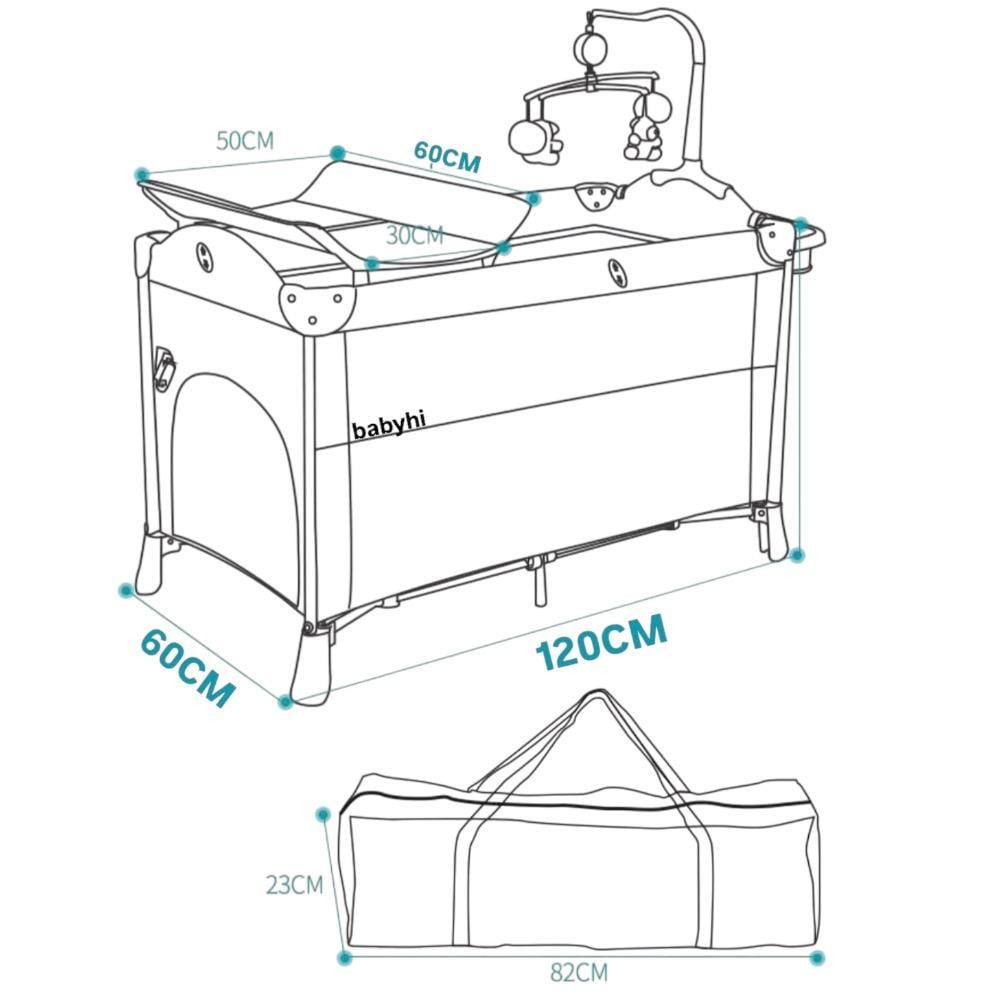 50CM

60CM

30CM

babyhi

60CM

120CM

23CM

82CM