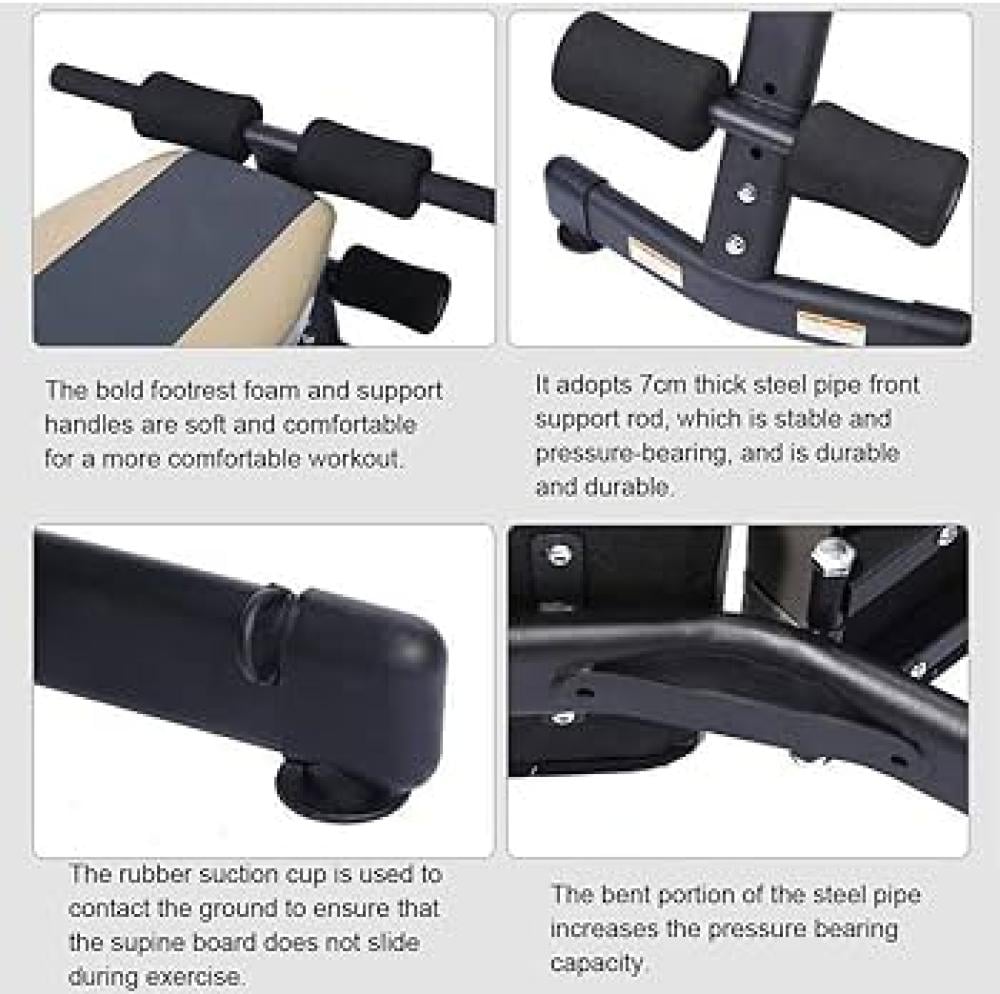 The bold footrest foam and support handles are soft and comfortable for a more comfortable workout.

It adopts 7cm thick steel pipe front support rod, which is stable and pressure-bearing, and is durable and durable.

The rubber suction cup is used to contact the ground to ensure that the supine board does not slide during exercise.

The bent portion of the steel pipe increases the pressure bearing capacity.