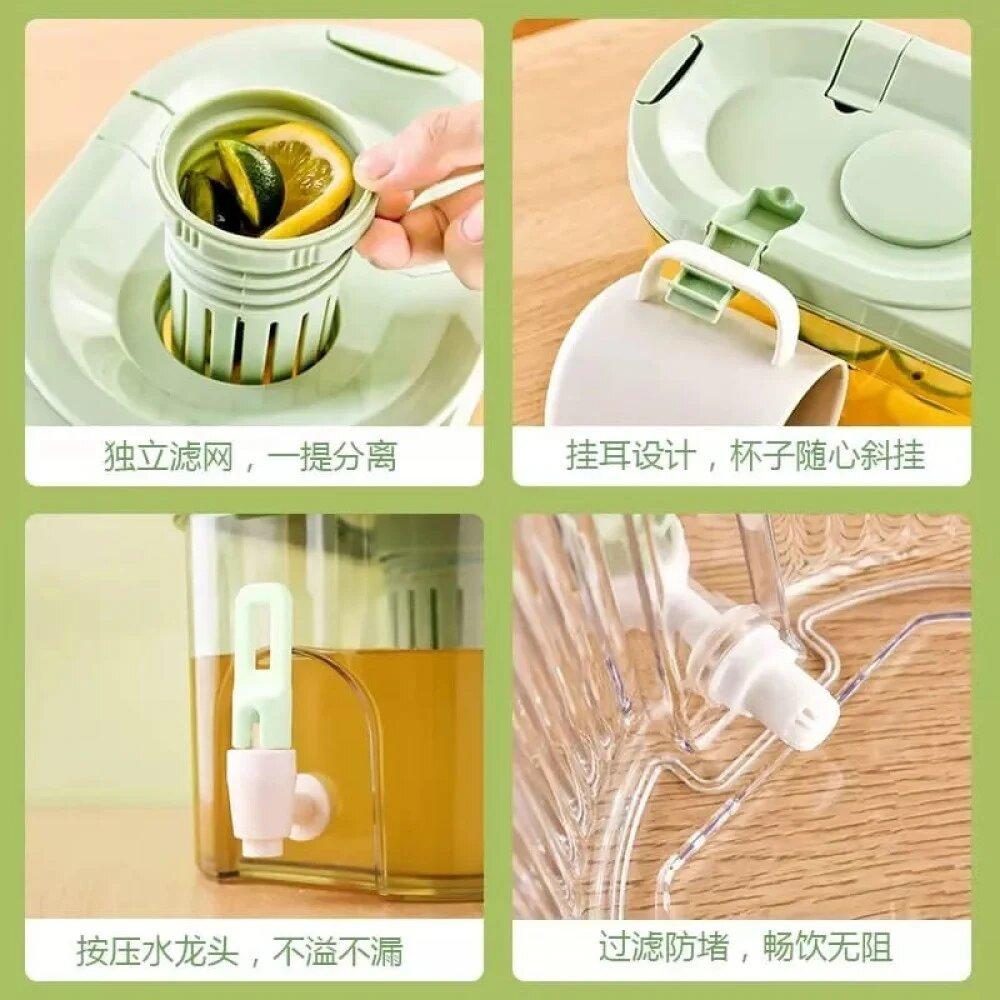 独立滤网，一提分离

挂耳设计，杯子随心斜挂

按压水龙头，不溢不漏

过滤防堵，畅饮无阻