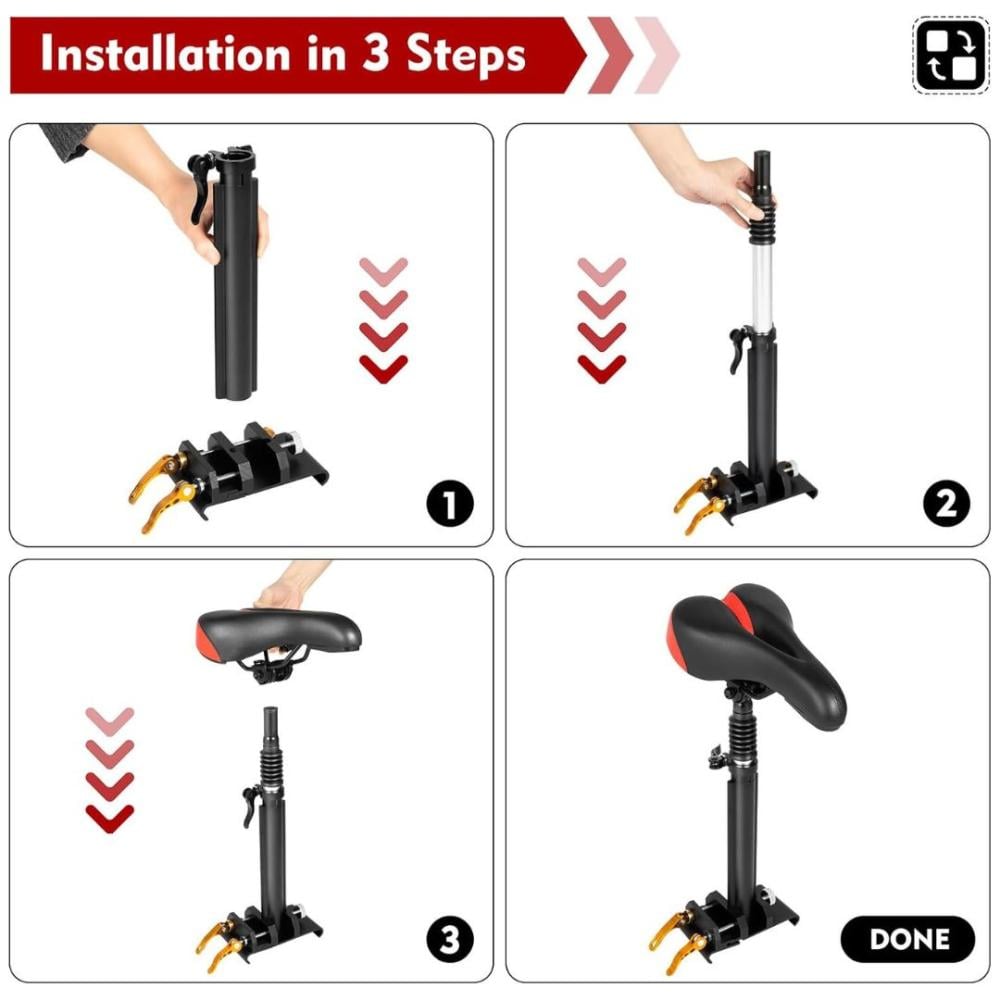 Installation in 3 Steps

1

2

3

DONE