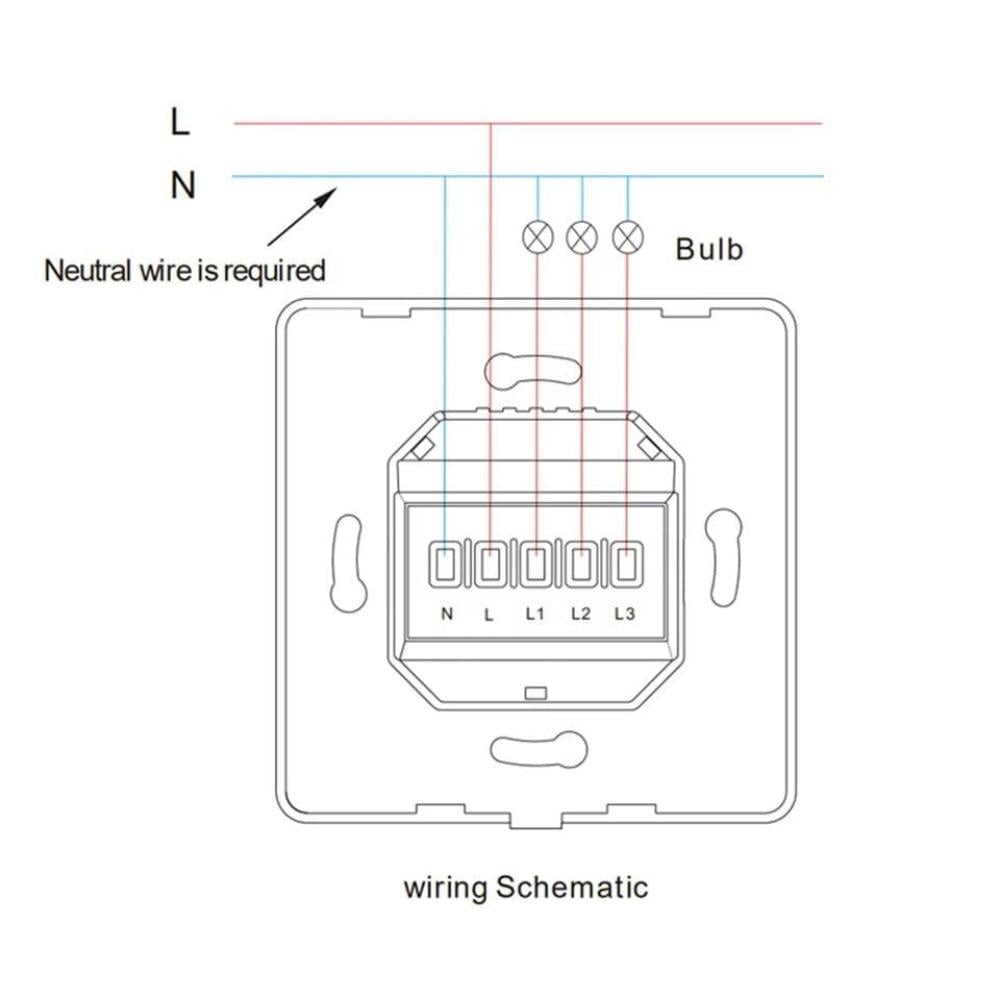 L
N
Neutral wire is required
Bulb
N L L1 L2 L3
wiring Schematic