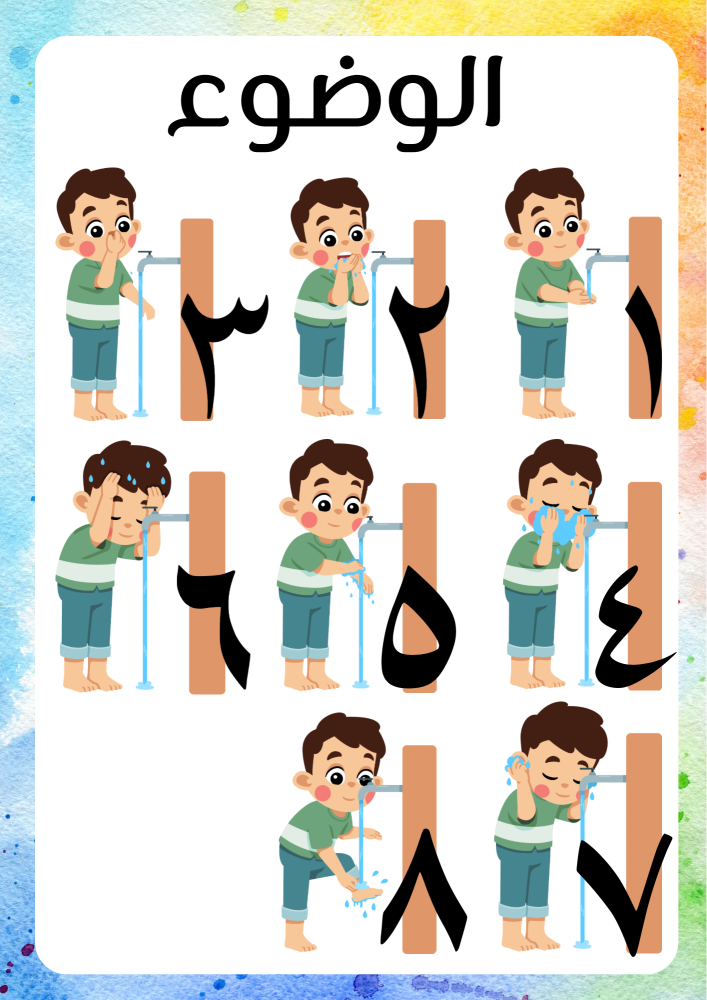 الوضوء

١ ٢ ٣

٤ ٥ ٦

٧ ٨