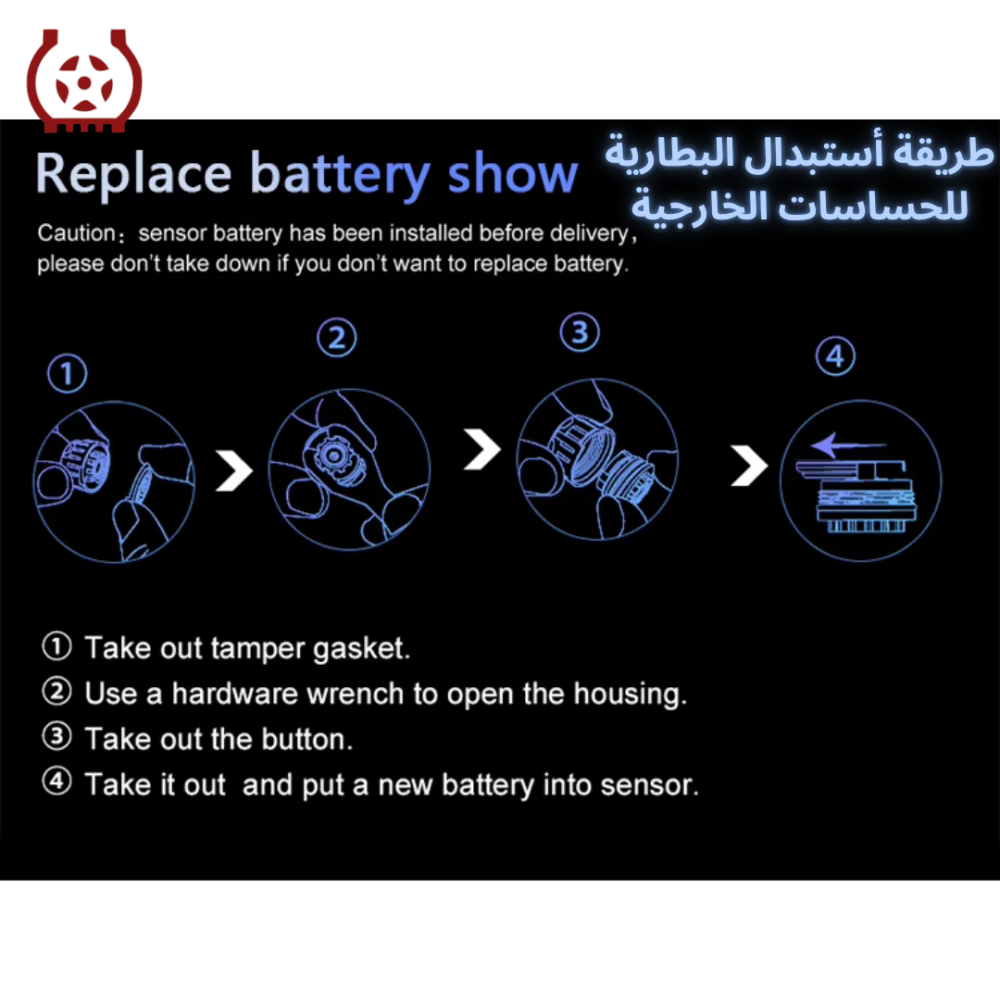 Replace battery show

طريقة أستبدال البطارية للحساسات الخارجية

Caution：sensor battery has been installed before delivery, please don't take down if you don't want to replace battery.

①

②

③

④

① Take out tamper gasket.
② Use a hardware wrench to open the housing.
③ Take out the button.
④ Take it out  and put a new battery into sensor.