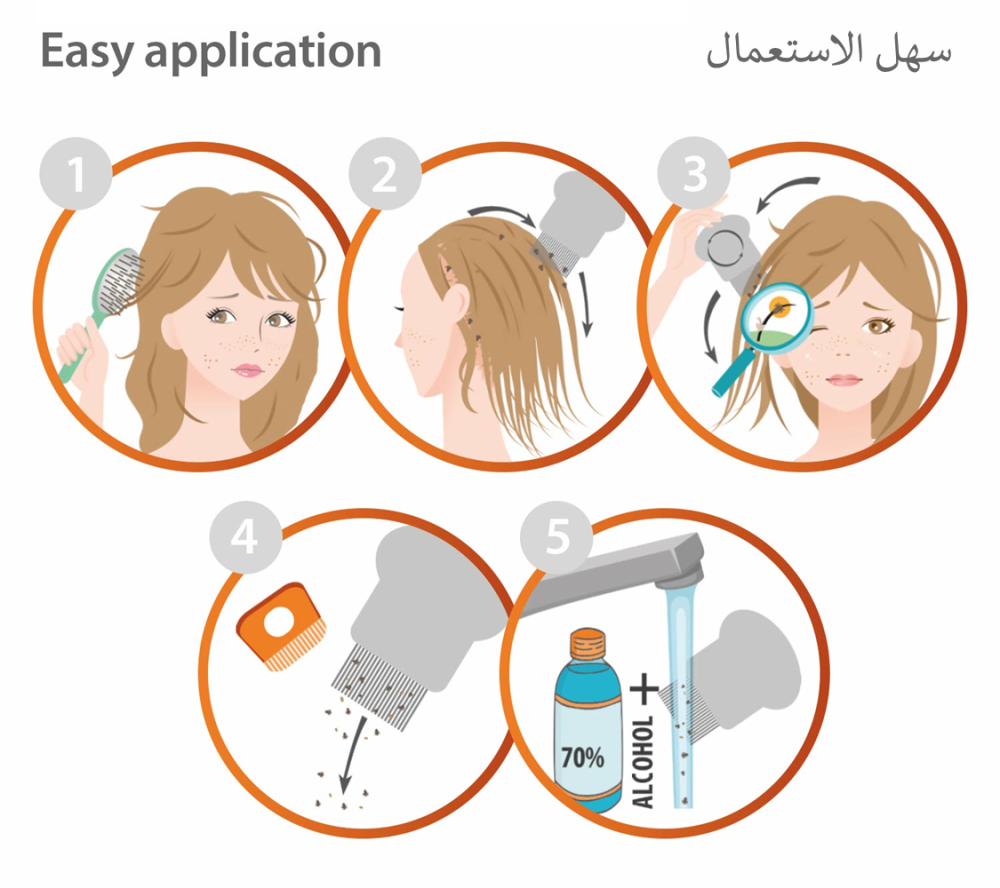 Easy application

سهل الاستعمال

1

2

3

4

5

70%

ALCOHOL

+