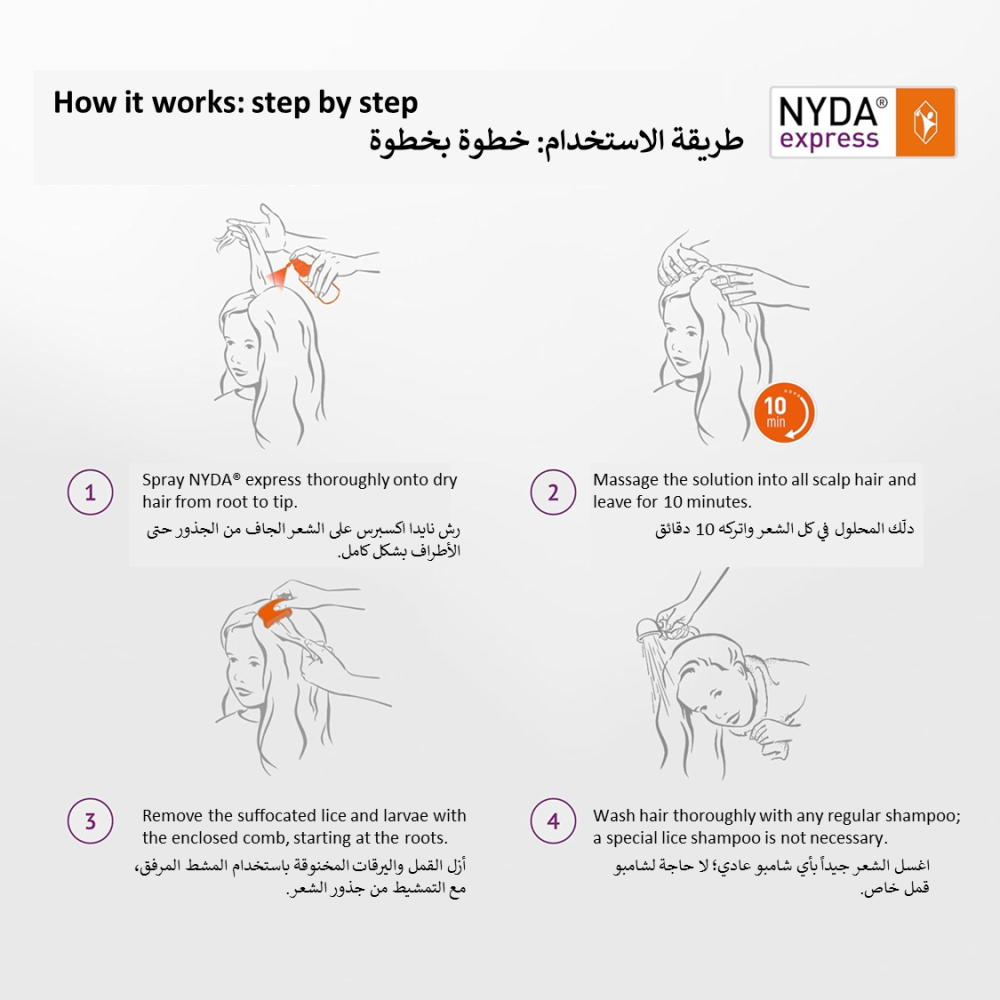 How it works: step by step
طريقة الاستخدام: خطوة بخطوة

NYDA®
express

10
min

1
Spray NYDA® express thoroughly onto dry hair from root to tip.
رش نايدا اكسبرس على الشعر الجاف من الجذور حتى الأطراف بشكل كامل.

2
Massage the solution into all scalp hair and leave for 10 minutes.
دلّك المحلول في كل الشعر واتركه 10 دقائق

3
Remove the suffocated lice and larvae with the enclosed comb, starting at the roots.
أزل القمل واليرقات المخنوقة باستخدام المشط المرفق، مع التمشيط من جذور الشعر.

4
Wash hair thoroughly with any regular shampoo; a special lice shampoo is not necessary.
اغسل الشعر جيداً بأي شامبو عادي؛ لا حاجة لشامبو قمل خاص.