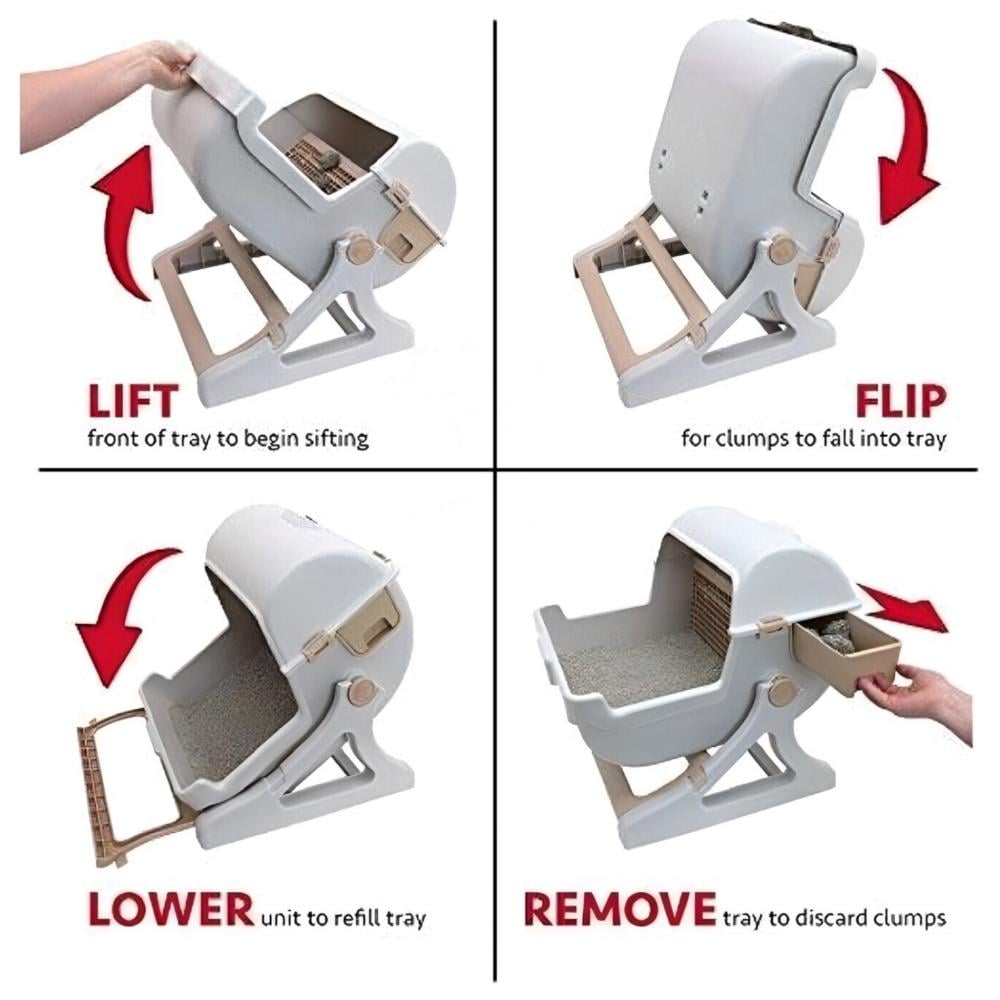 LIFT
front of tray to begin sifting

FLIP
for clumps to fall into tray

LOWER unit to refill tray

REMOVE tray to discard clumps