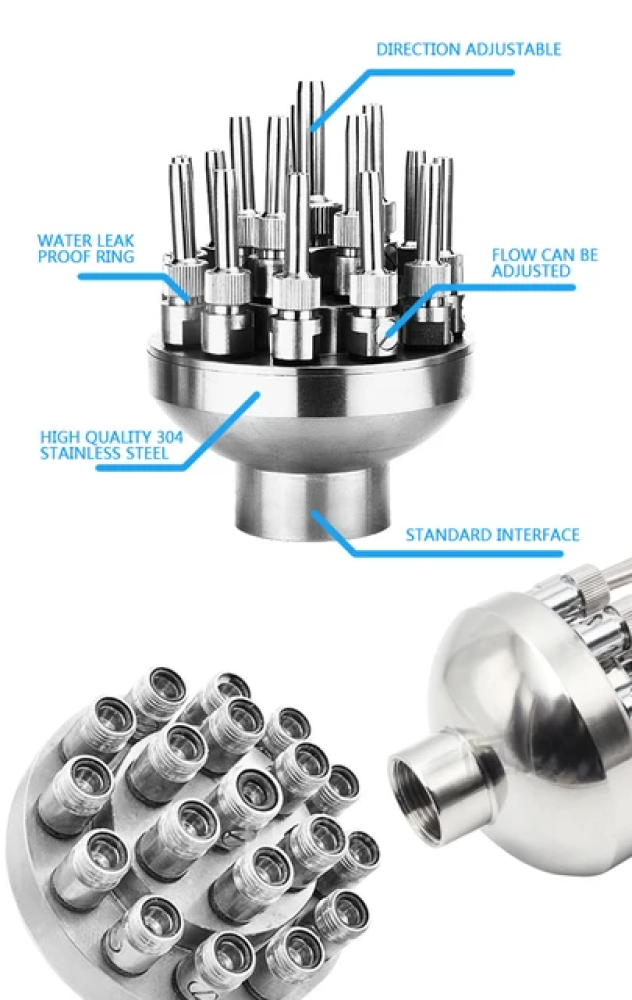 DIRECTION ADJUSTABLE

WATER LEAK PROOF RING

FLOW CAN BE ADJUSTED

HIGH QUALITY 304 STAINLESS STEEL

STANDARD INTERFACE