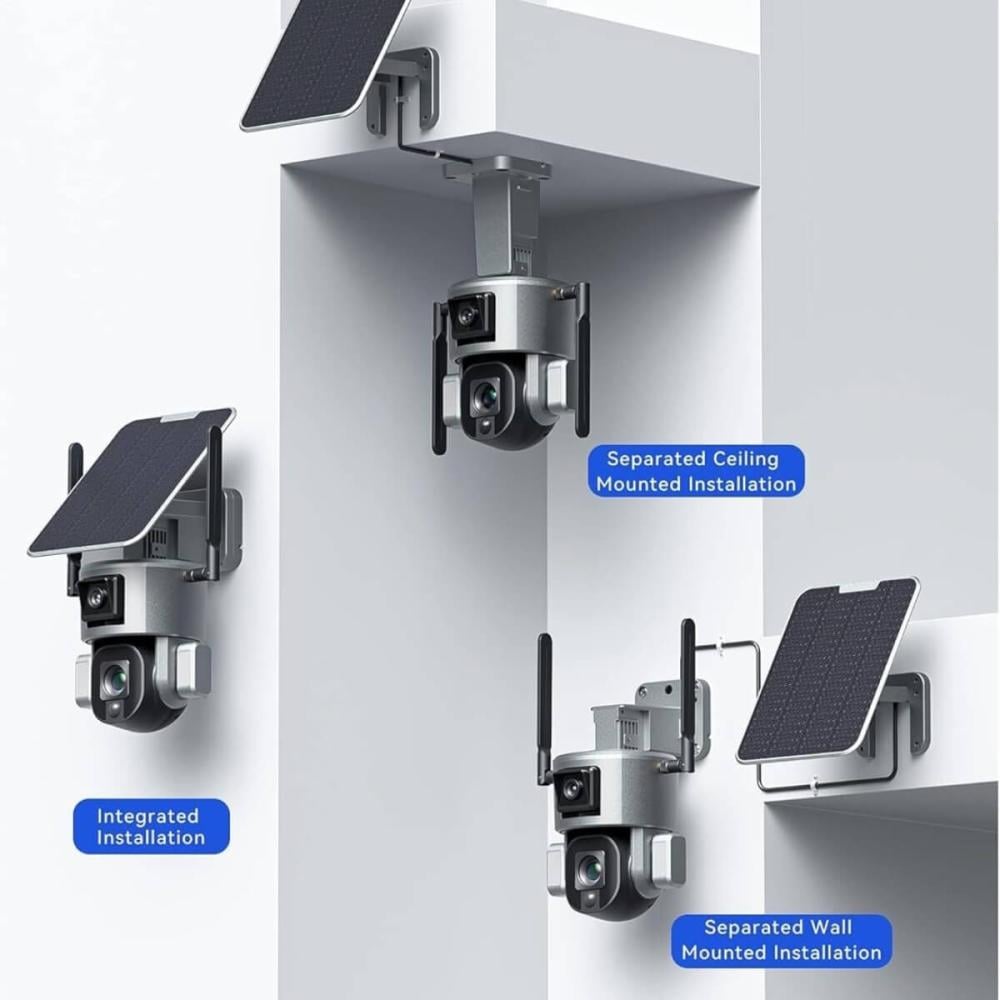 Separated Ceiling Mounted Installation

Integrated Installation

Separated Wall Mounted Installation