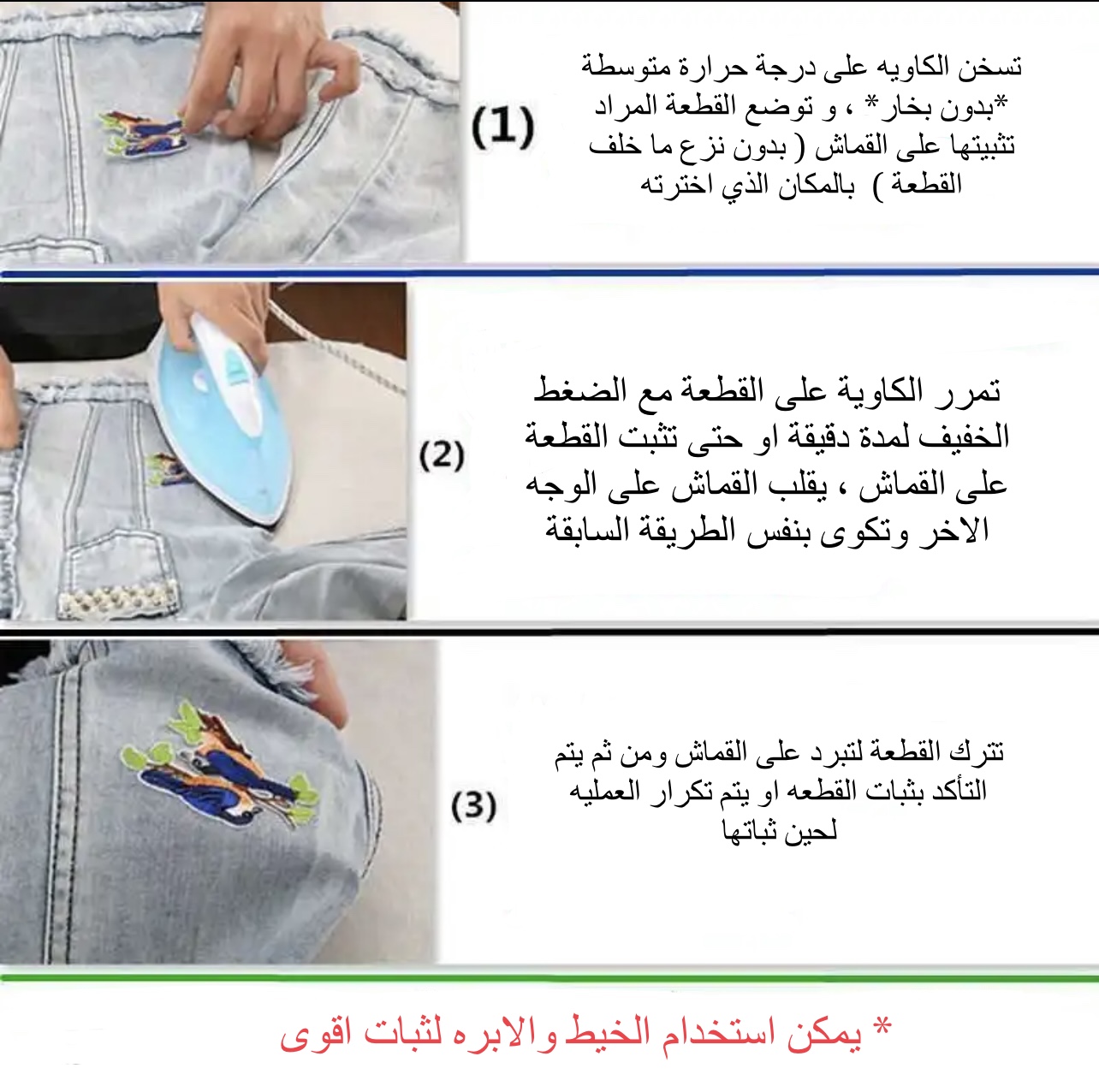 (1)

تسخن الكاويه على درجة حرارة متوسطة *بدون بخار* ، و توضع القطعة المراد تثبيتها على القماش ( بدون نزع ما خلف القطعة ) بالمكان الذي اخترته

(2)

تمرر الكاوية على القطعة مع الضغط الخفيف لمدة دقيقة او حتى تثبت القطعة على القماش ، يقلب القماش على الوجه الاخر وتكوى بنفس الطريقة السابقة

(3)

تترك القطعة لتبرد على القماش ومن ثم يتم التأكد بثبات القطعه او يتم تكرار العمليه لحين ثباتها

* يمكن استخدام الخيط والابره لثبات اقوى