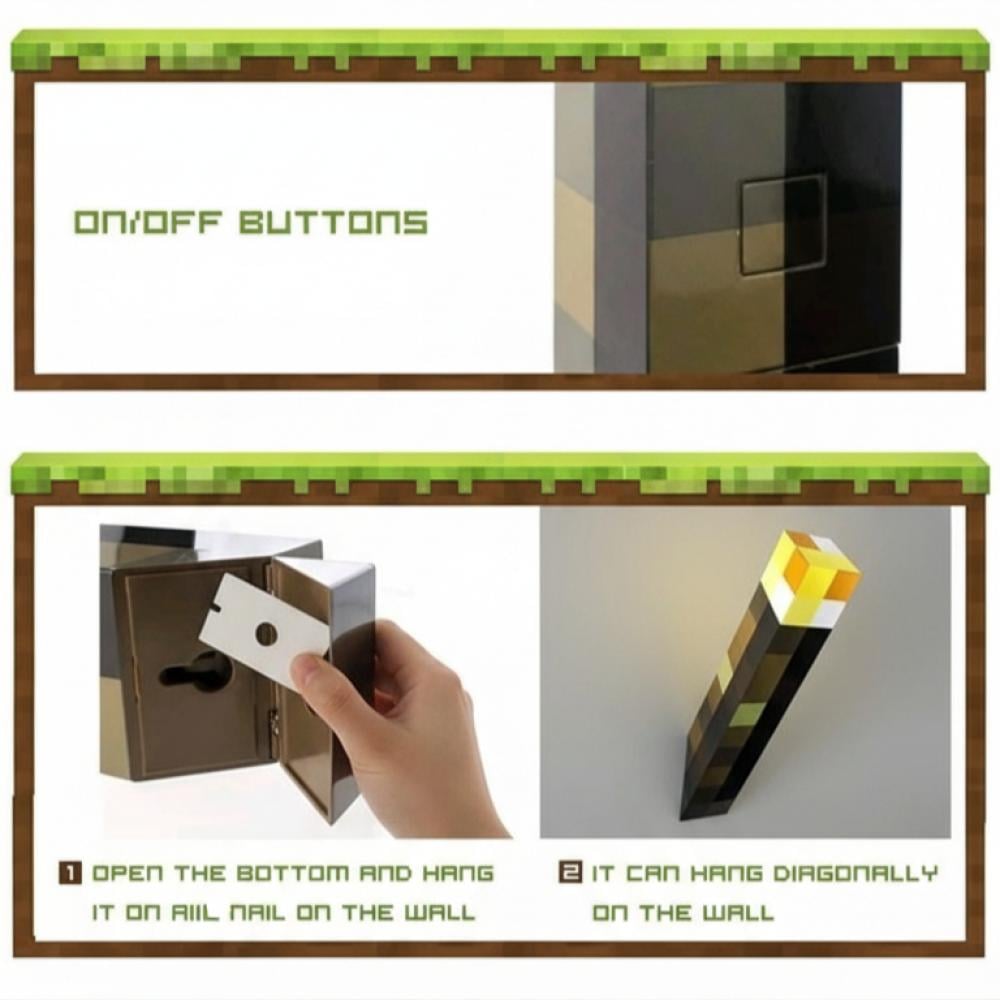 ON/OFF BUTTONS

1 OPEN THE BOTTOM AND HANG IT ON AIIL NAIL ON THE WALL

2 IT CAN HANG DIAGONALLY ON THE WALL