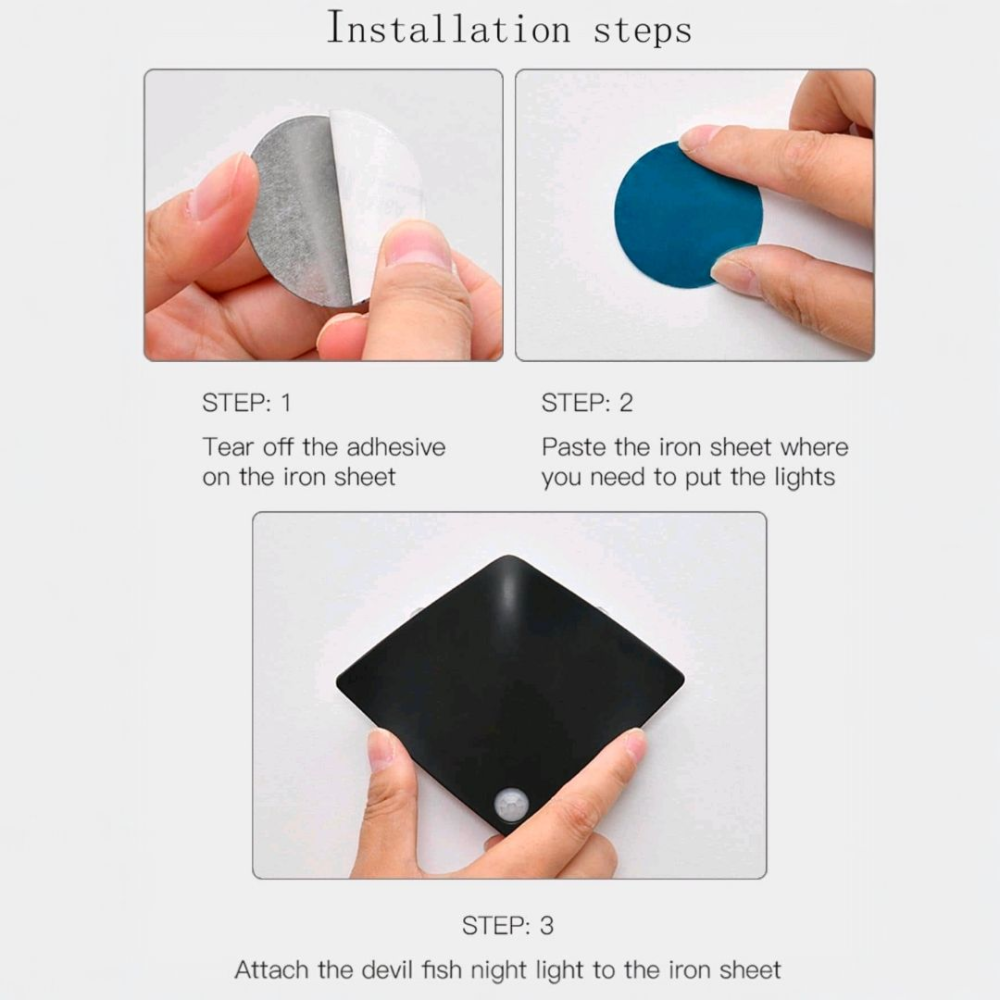 Installation steps

STEP: 1

Tear off the adhesive on the iron sheet

STEP: 2

Paste the iron sheet where you need to put the lights

STEP: 3

Attach the devil fish night light to the iron sheet