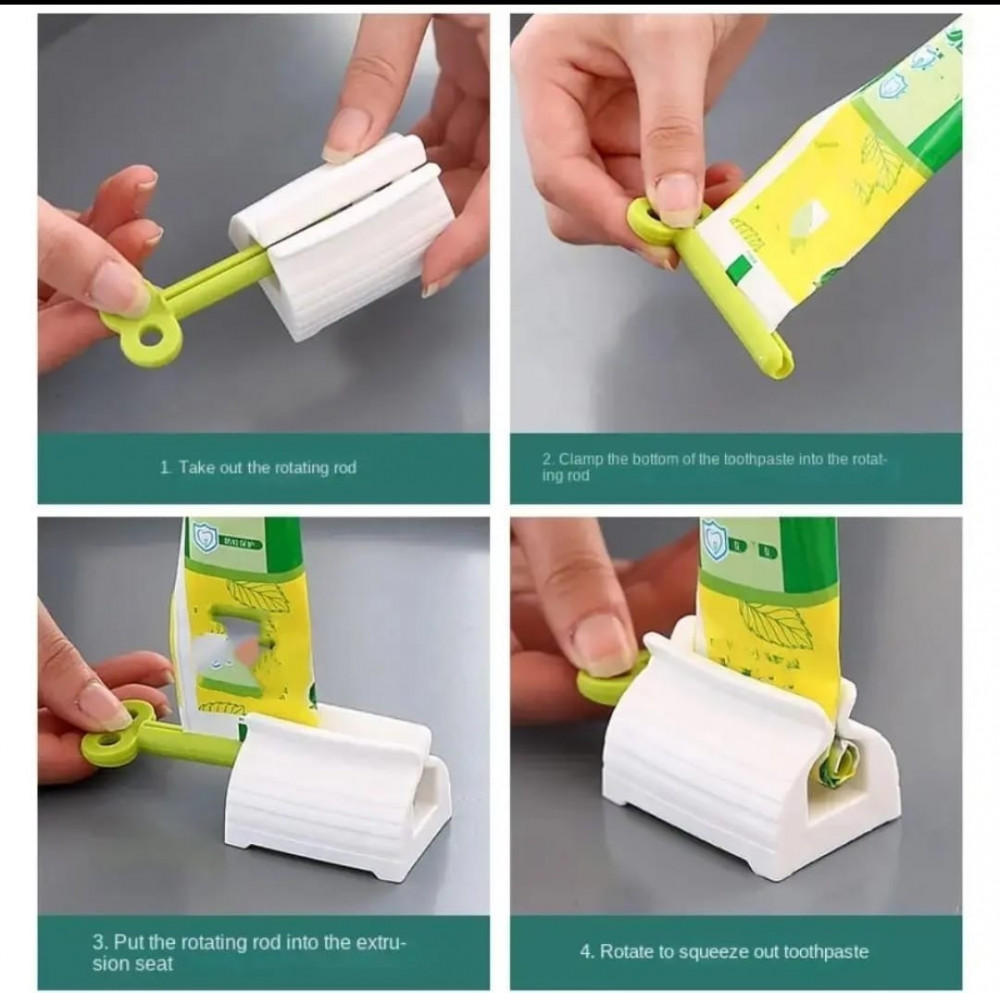 1. Take out the rotating rod

2. Clamp the bottom of the toothpaste into the rotating rod

3. Put the rotating rod into the extrusion seat

4. Rotate to squeeze out toothpaste