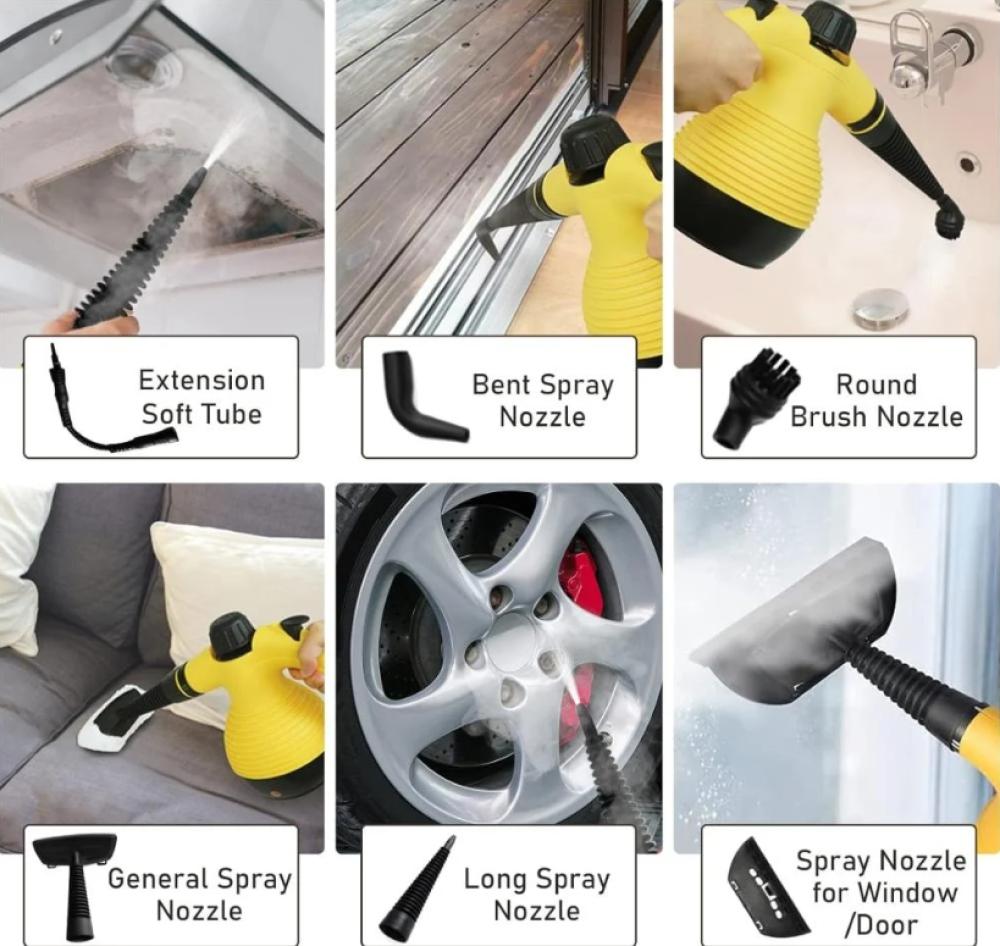 Extension Soft Tube

Bent Spray Nozzle

Round Brush Nozzle

General Spray Nozzle

Long Spray Nozzle

Spray Nozzle for Window /Door