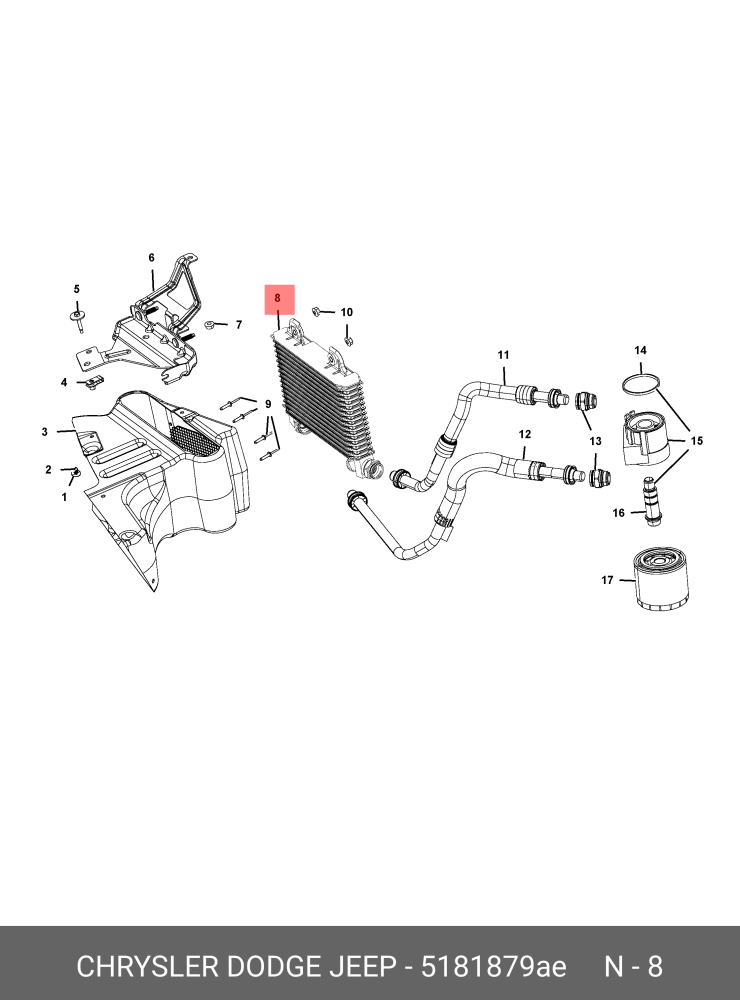 6
5
8
10
7
11
14
4
9
3
12
13
15
2
1
16
17

CHRYSLER DODGE JEEP - 5181879ae N - 8