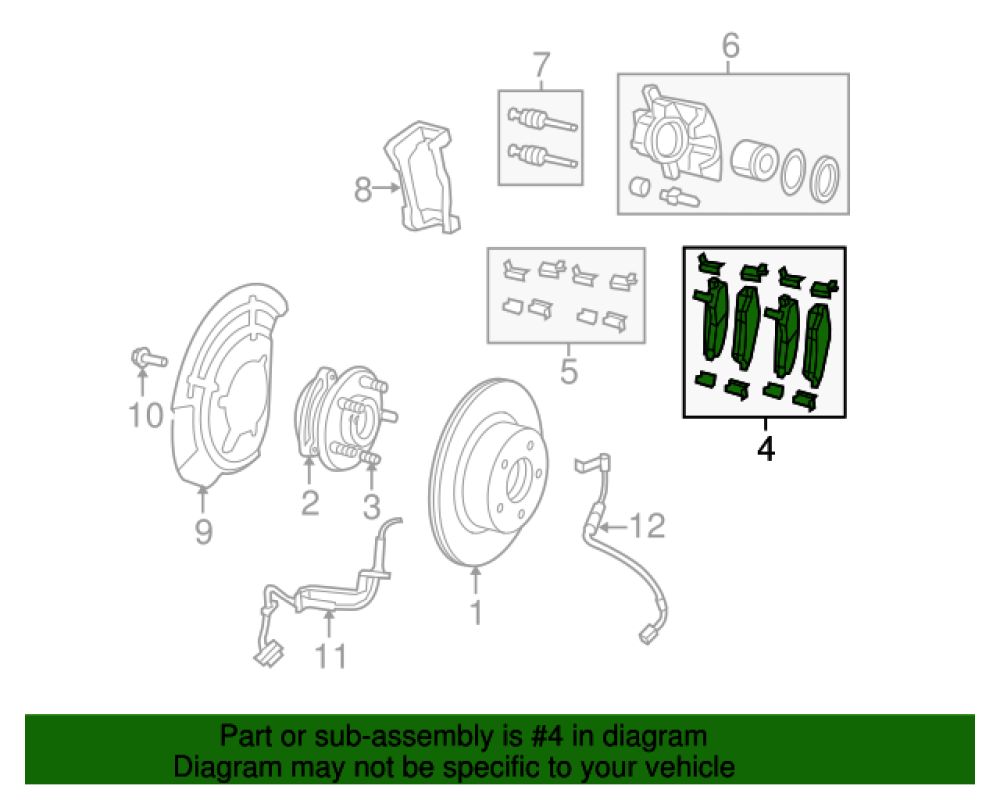 7
6
8
5
4
10
2
3
9
12
1
11

Part or sub-assembly is #4 in diagram
Diagram may not be specific to your vehicle