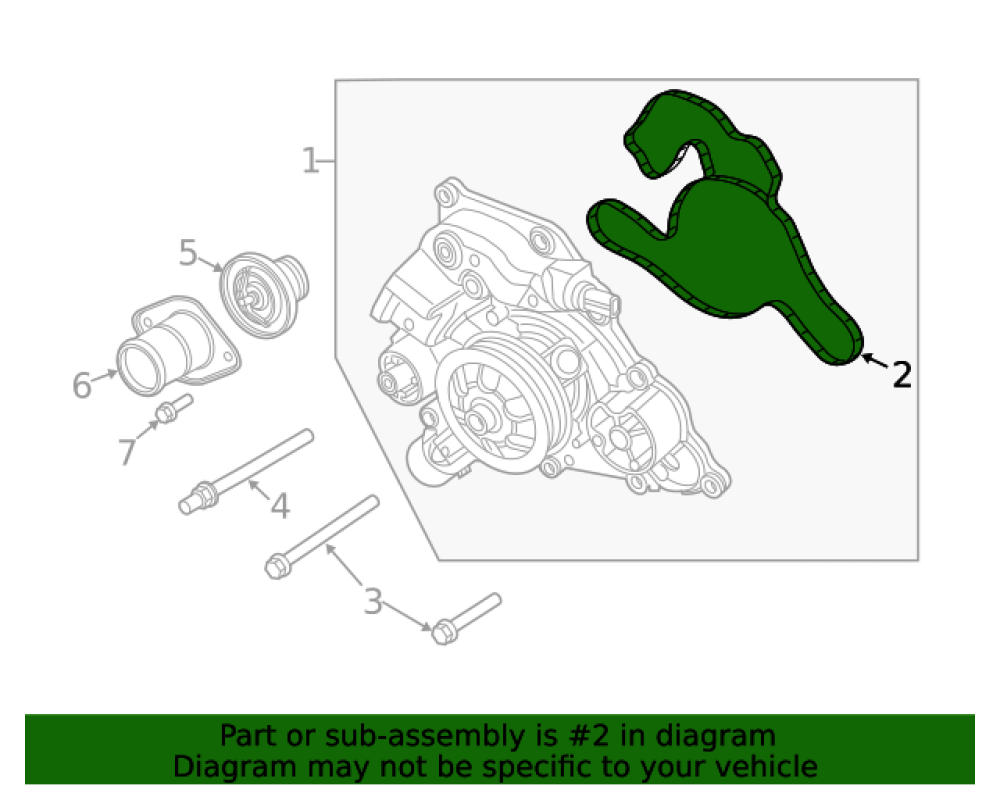 1
2
5
6
7
4
3

Part or sub-assembly is #2 in diagram
Diagram may not be specific to your vehicle