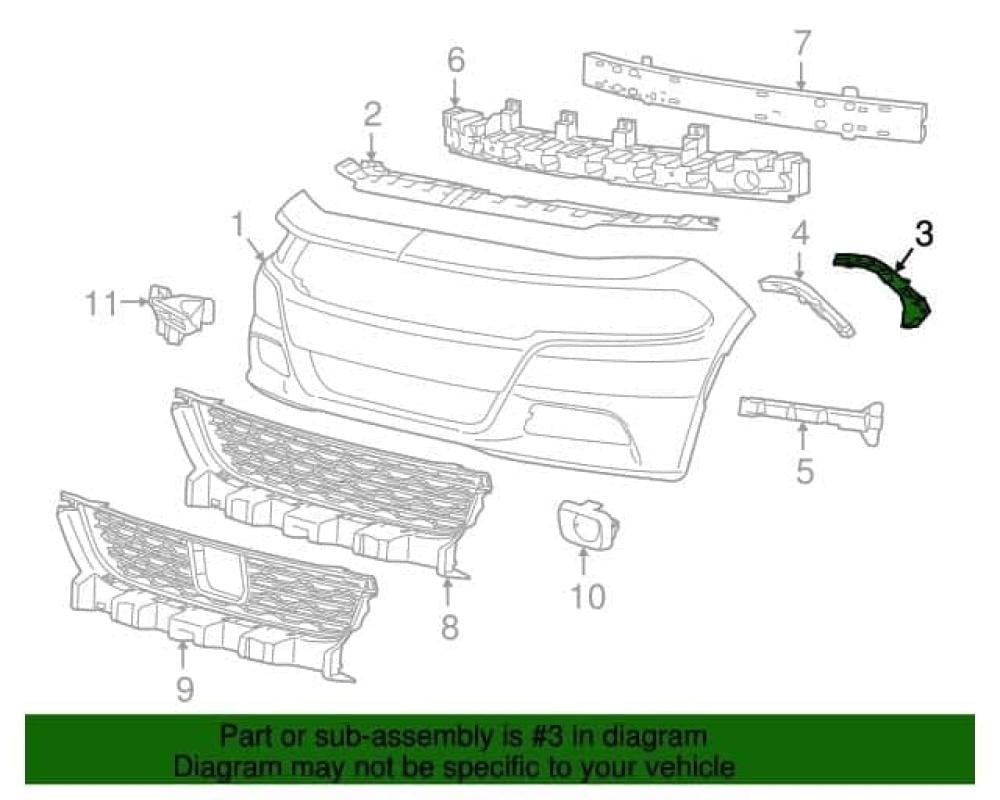 7
6
2
1
4
3
11
5
10
8
9
Part or sub-assembly is #3 in diagram
Diagram may not be specific to your vehicle