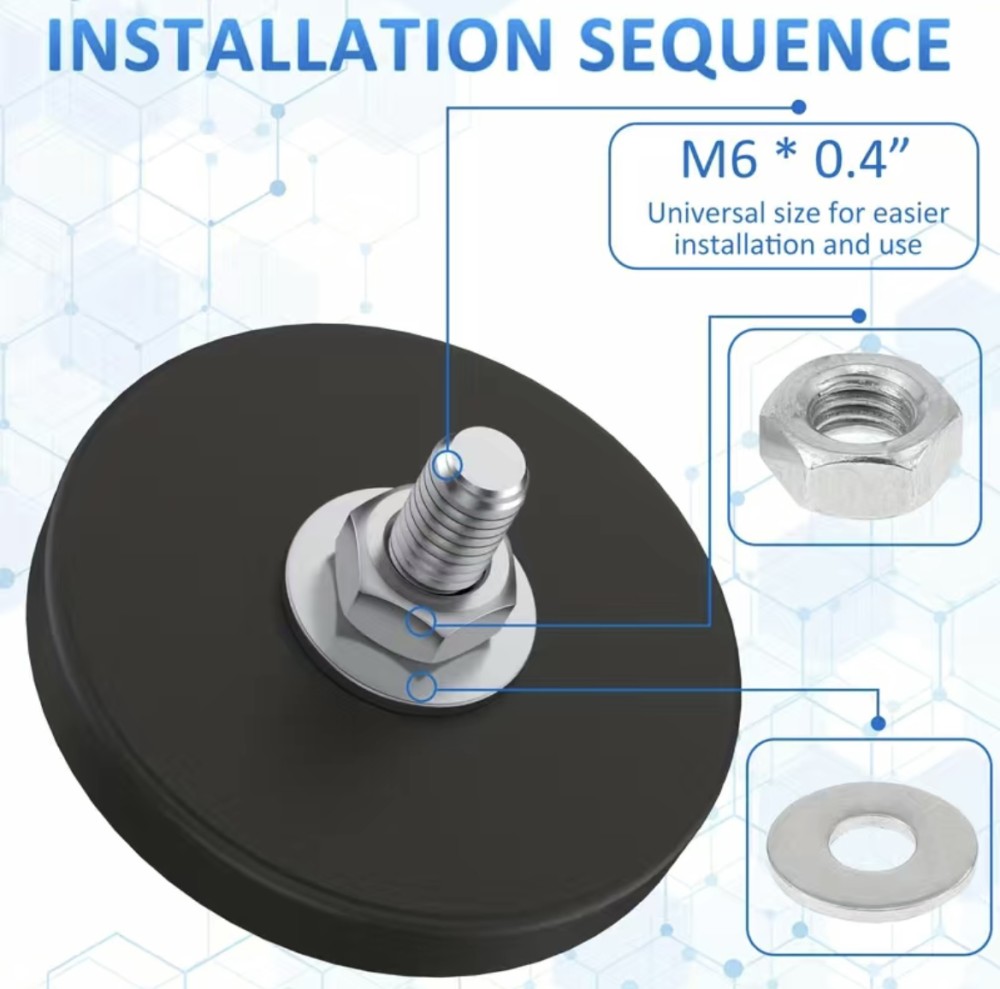 INSTALLATION SEQUENCE

M6 * 0.4”

Universal size for easier installation and use