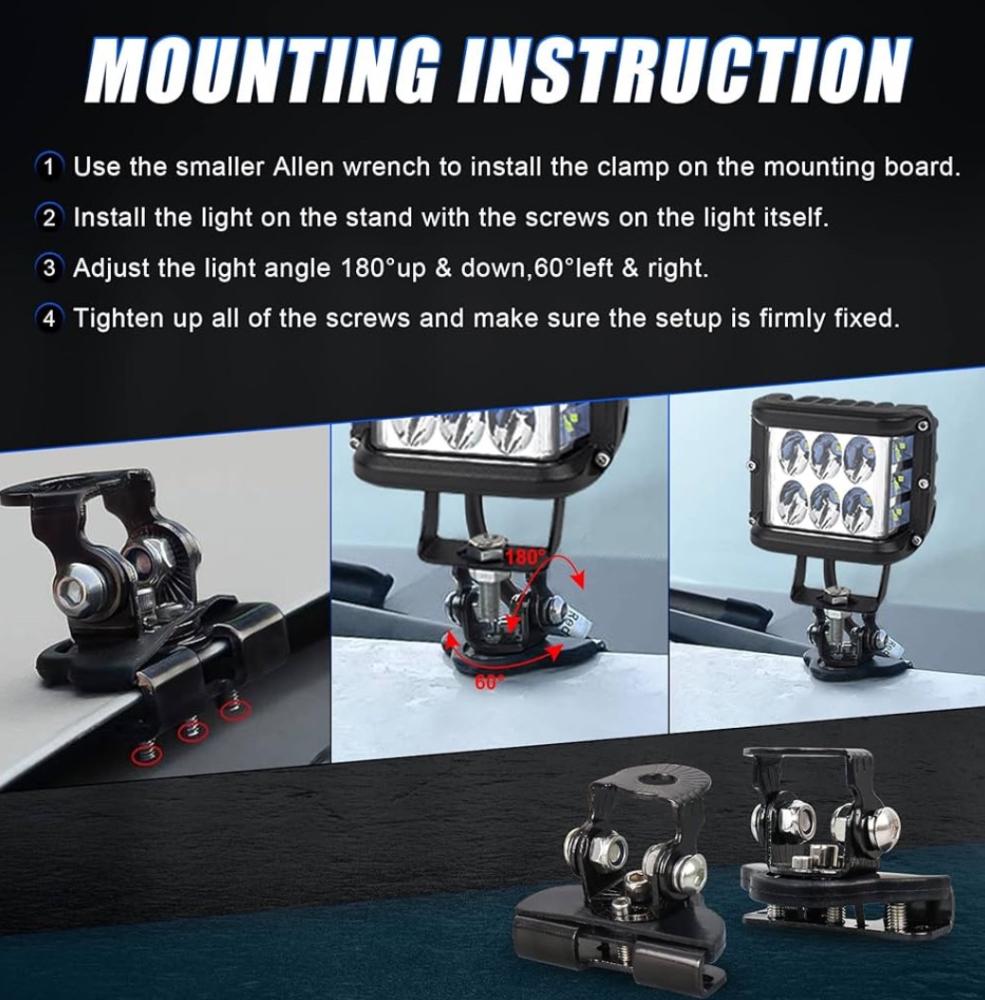 MOUNTING INSTRUCTION

1 Use the smaller Allen wrench to install the clamp on the mounting board.

2 Install the light on the stand with the screws on the light itself.

3 Adjust the light angle 180°up & down,60°left & right.

4 Tighten up all of the screws and make sure the setup is firmly fixed.

180°

60°