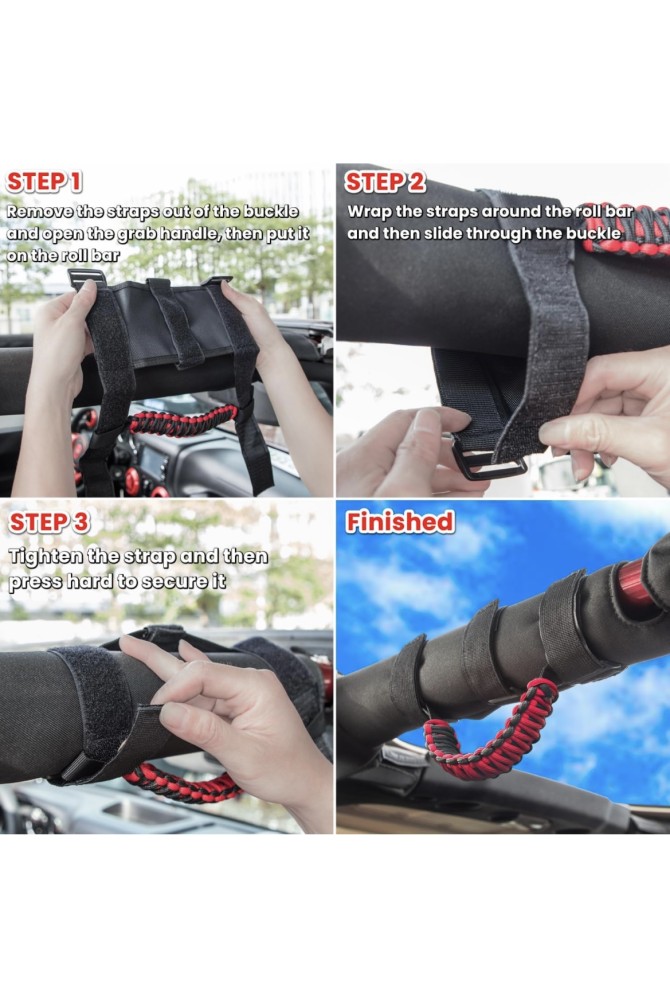 STEP 1
Remove the straps out of the buckle and open the grab handle, then put it on the roll bar

STEP 2
Wrap the straps around the roll bar and then slide through the buckle

STEP 3
Tighten the strap and then press hard to secure it

Finished