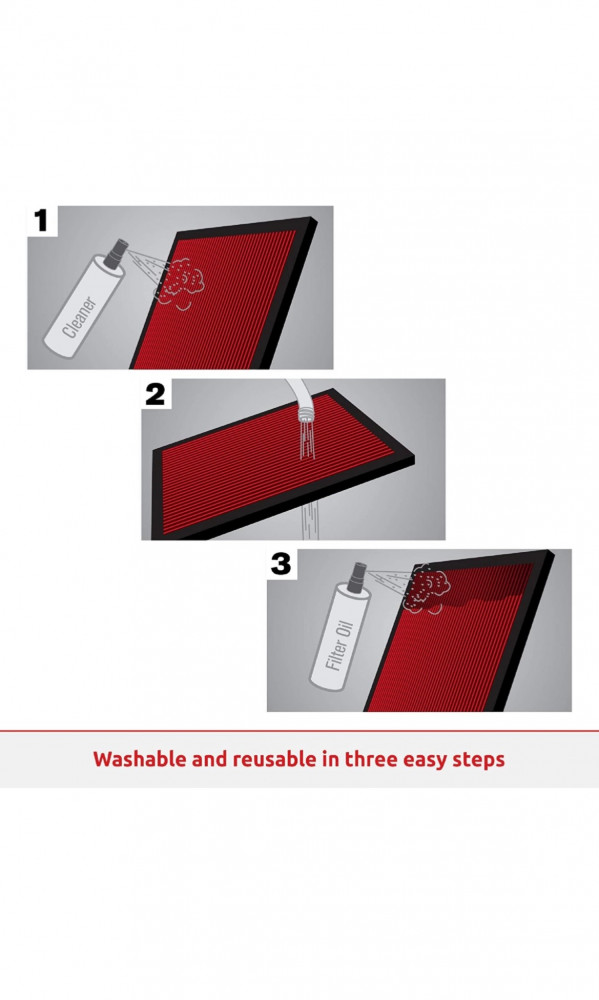 1

Cleaner

2

3

Filter Oil

Washable and reusable in three easy steps