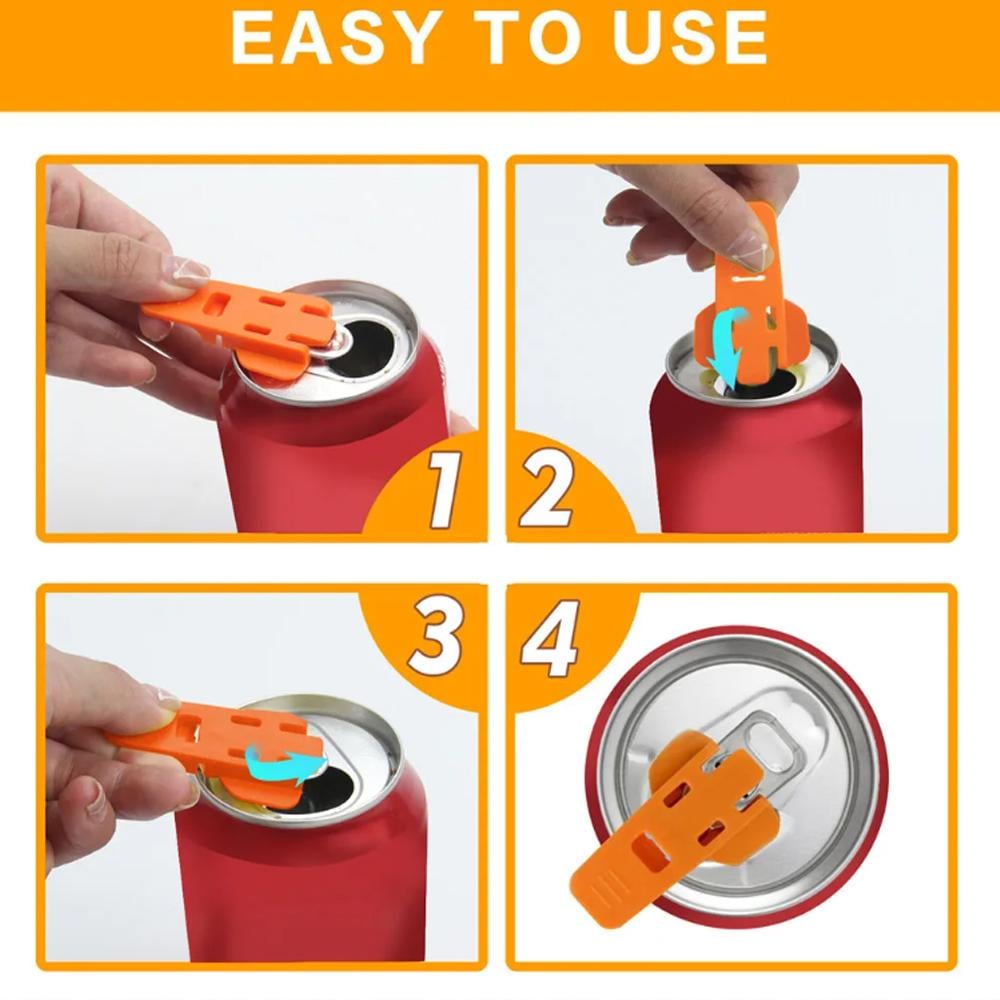 EASY TO USE

1

2

3

4