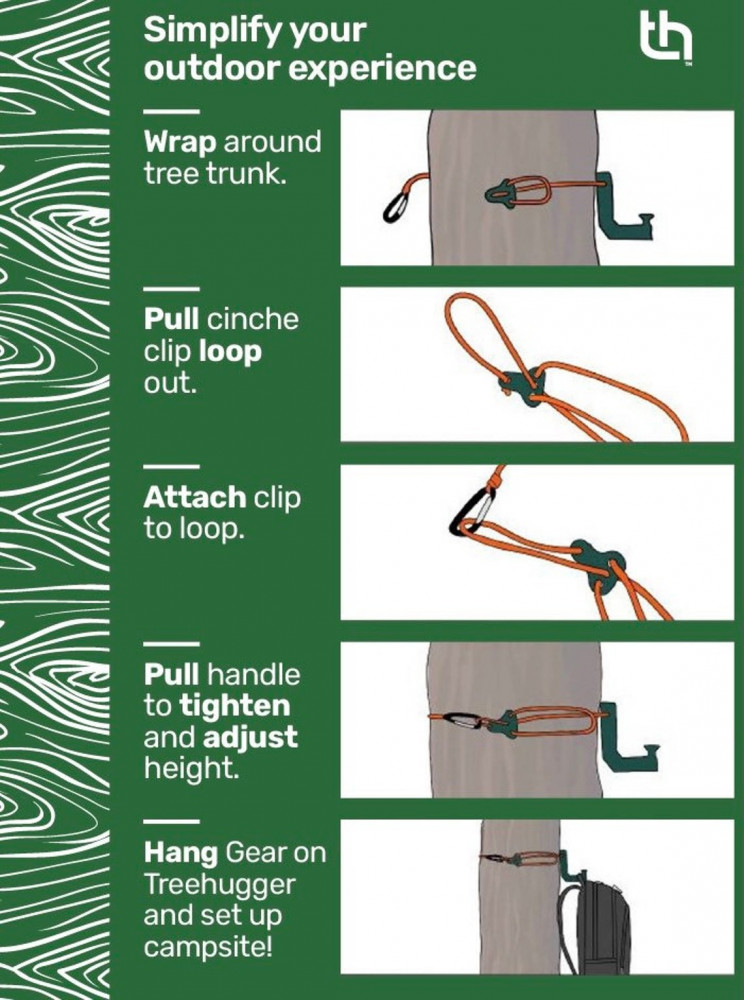 Simplify your outdoor experience

th

Wrap around tree trunk.

Pull cinche clip loop out.

Attach clip to loop.

Pull handle to tighten and adjust height.

Hang Gear on Treehugger and set up campsite!