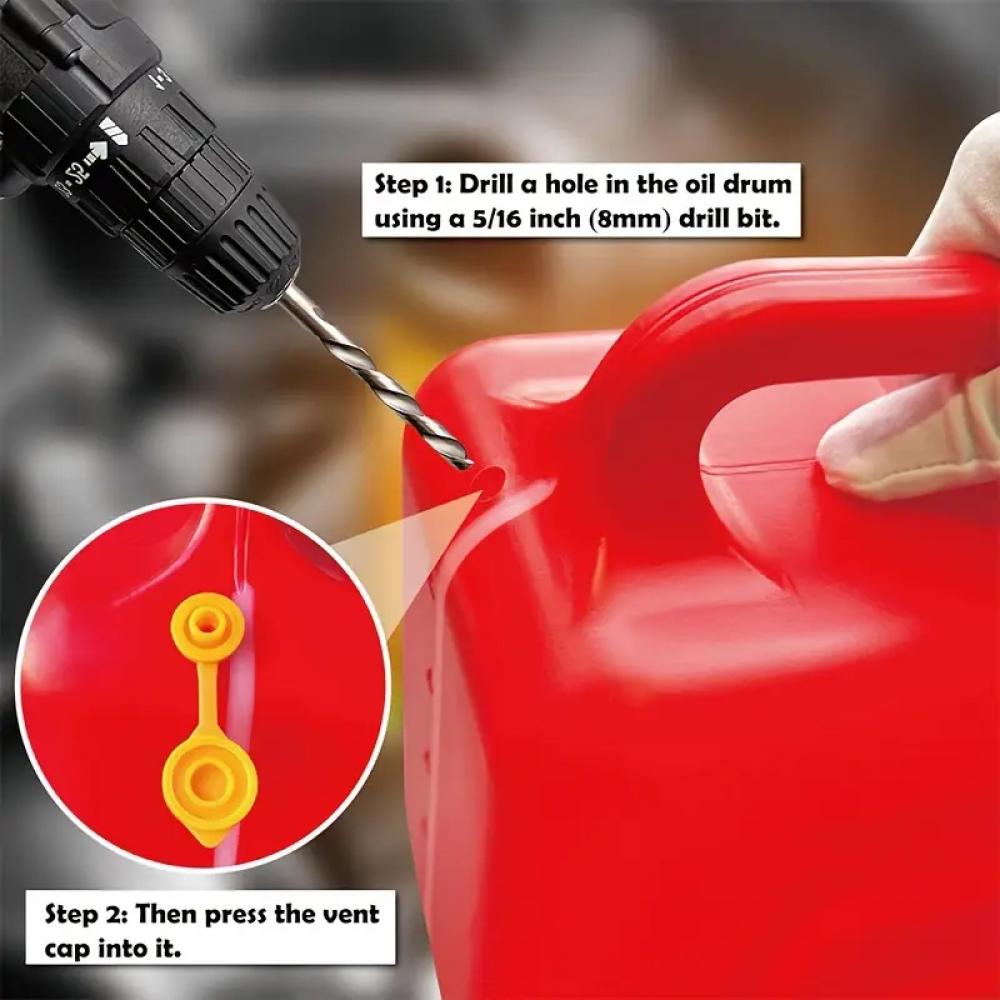 Step 1: Drill a hole in the oil drum using a 5/16 inch (8mm) drill bit.

Step 2: Then press the vent cap into it.