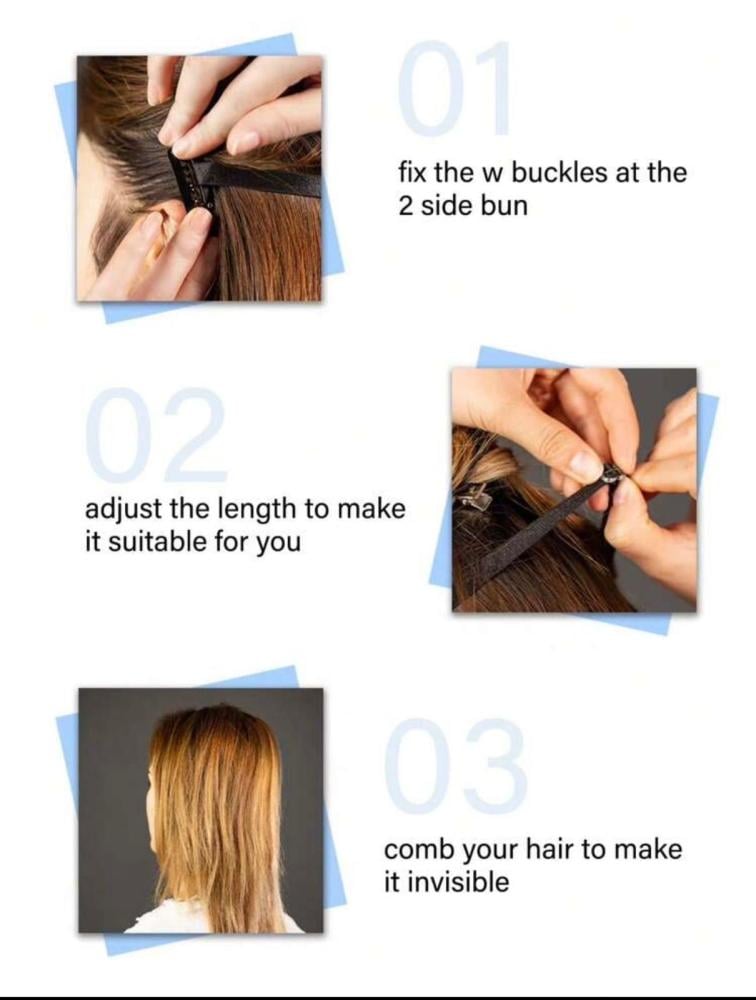 01

fix the w buckles at the 2 side bun

02

adjust the length to make it suitable for you

03

comb your hair to make it invisible