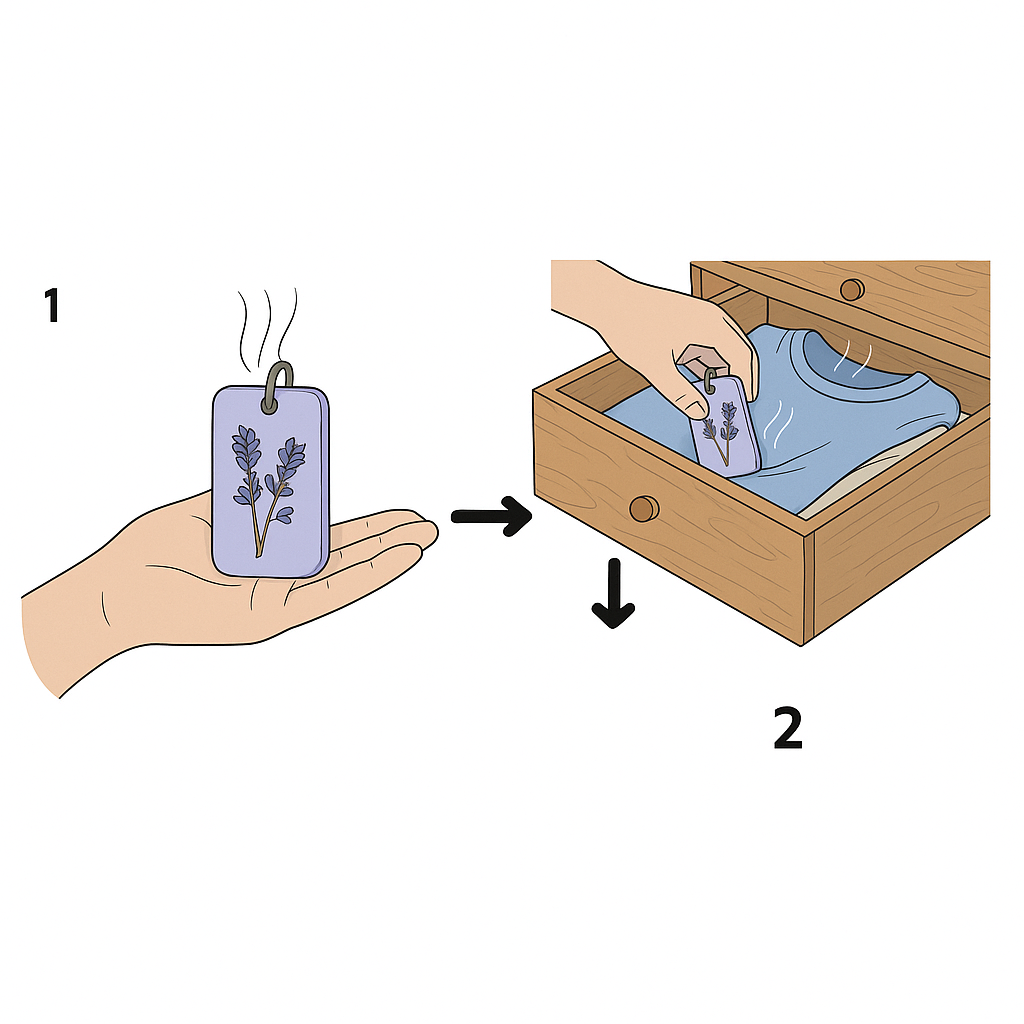 1

2