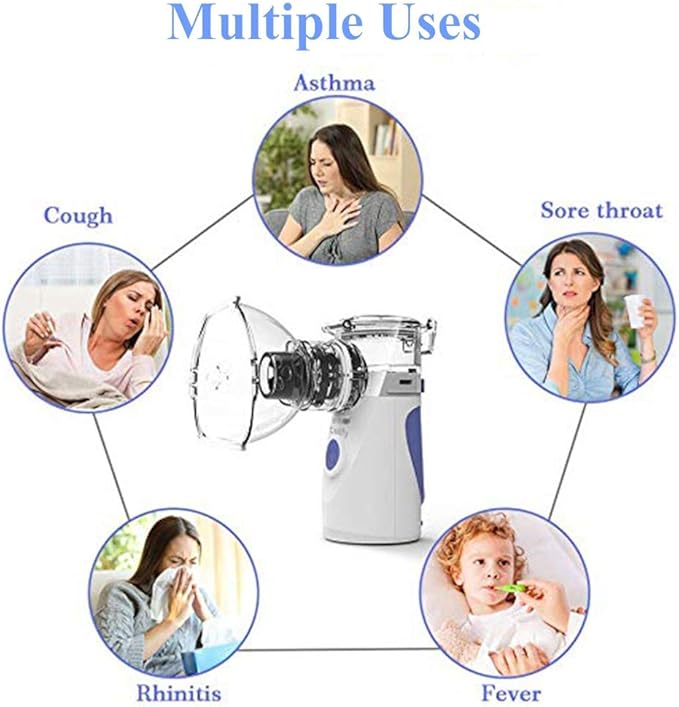 Multiple Uses

Asthma

Cough

Sore throat

Rhinitis

Fever