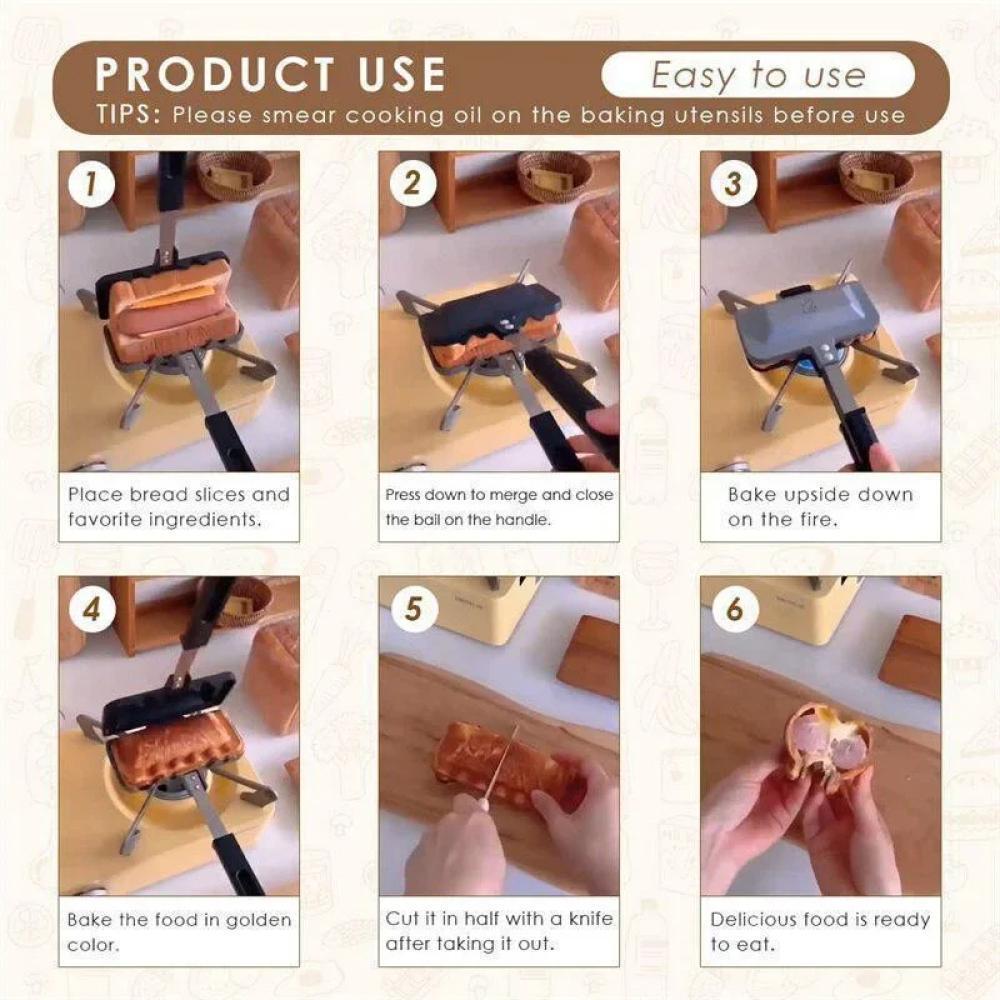 PRODUCT USE

Easy to use

TIPS: Please smear cooking oil on the baking utensils before use

1

Place bread slices and favorite ingredients.

2

Press down to merge and close the ball on the handle.

3

Bake upside down on the fire.

4

Bake the food in golden color.

5

Cut it in half with a knife after taking it out.

6

Delicious food is ready to eat.