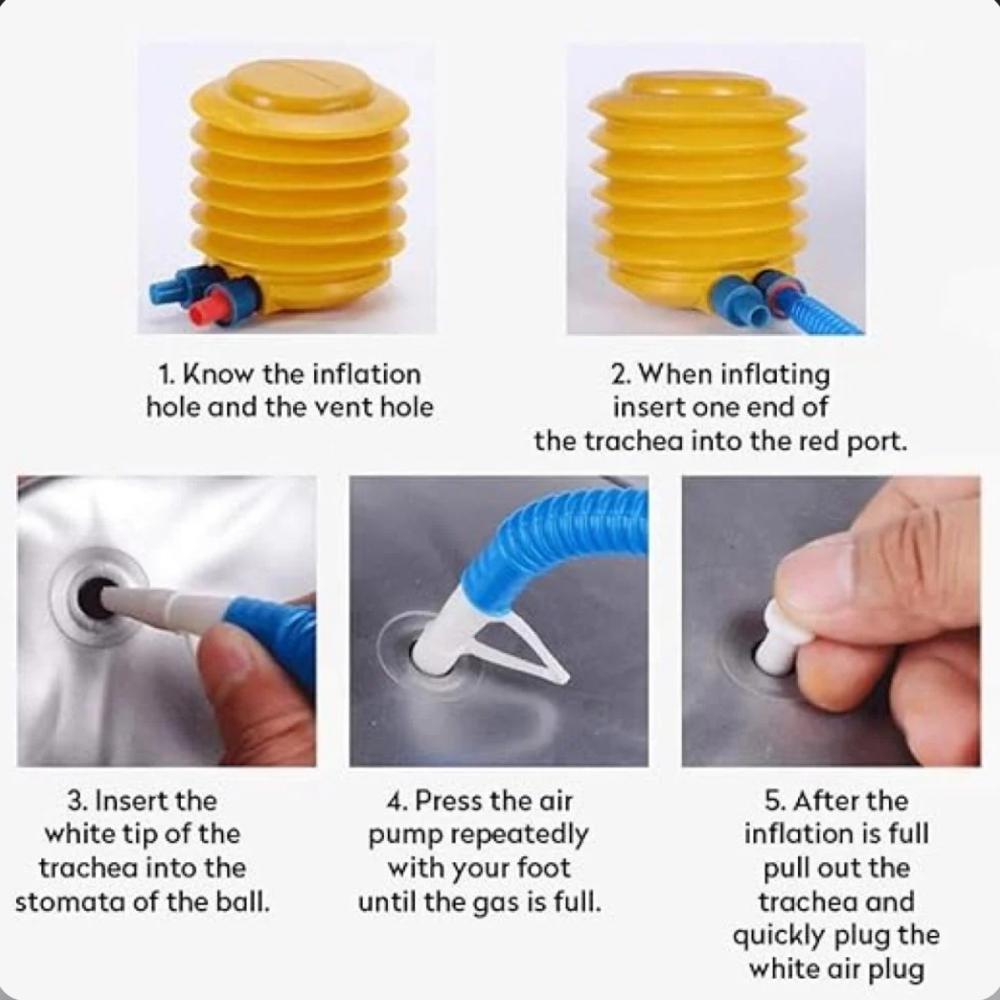 1. Know the inflation hole and the vent hole

2. When inflating insert one end of the trachea into the red port.

3. Insert the white tip of the trachea into the stomata of the ball.

4. Press the air pump repeatedly with your foot until the gas is full.

5. After the inflation is full pull out the trachea and quickly plug the white air plug