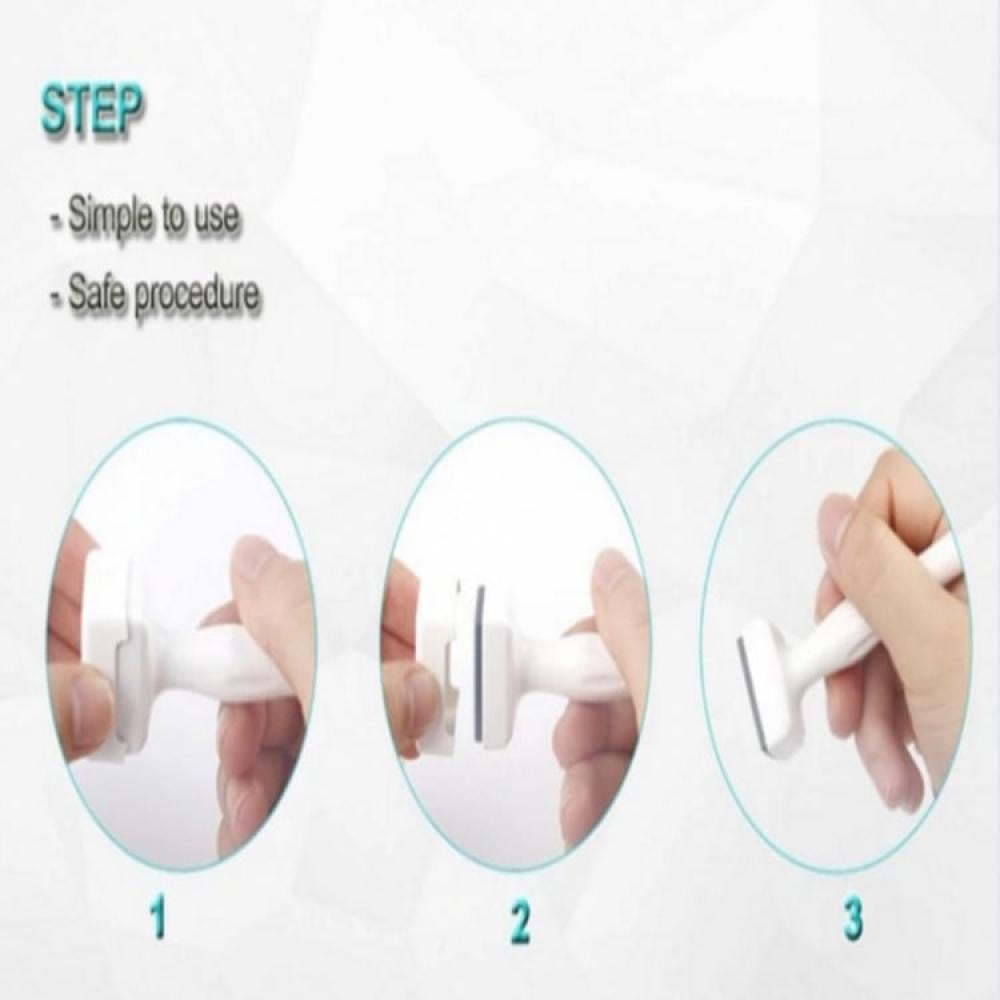 STEP

- Simple to use
- Safe procedure

1

2

3