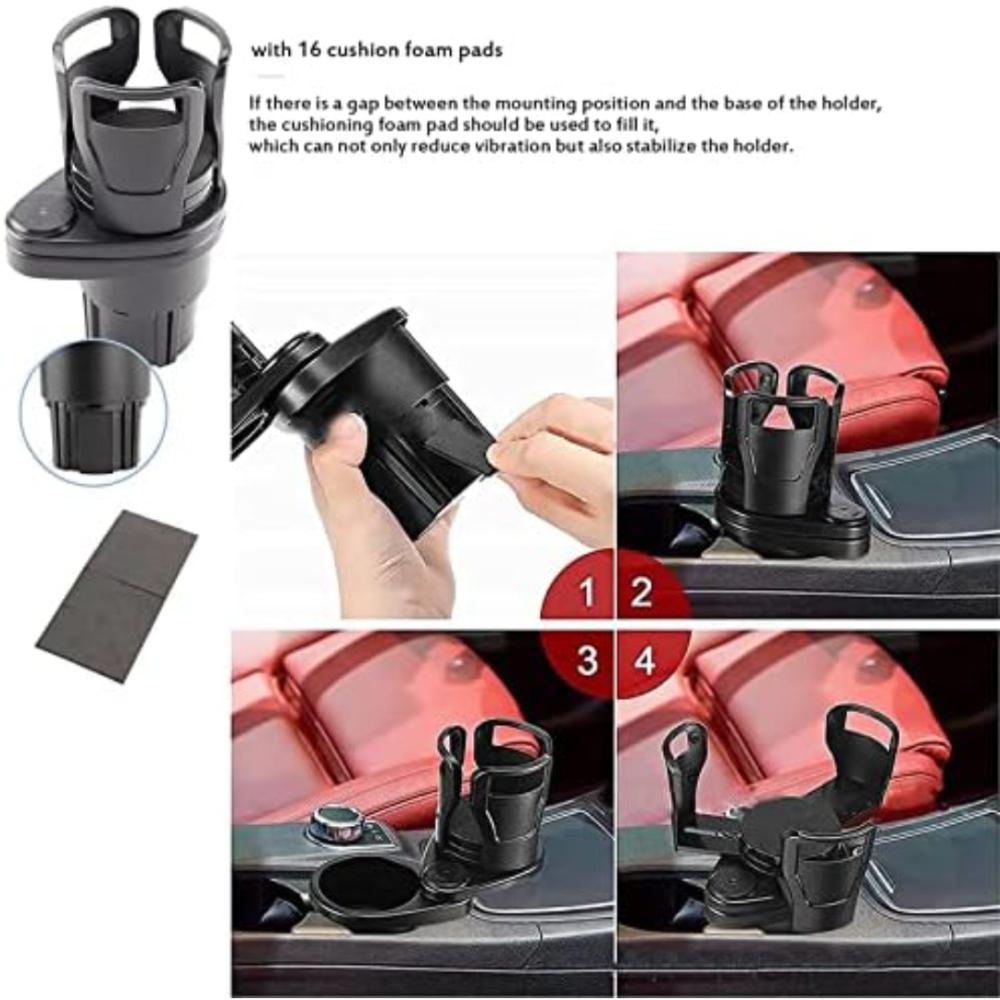 with 16 cushion foam pads

If there is a gap between the mounting position and the base of the holder, the cushioning foam pad should be used to fill it, which can not only reduce vibration but also stabilize the holder.

1 2

3 4