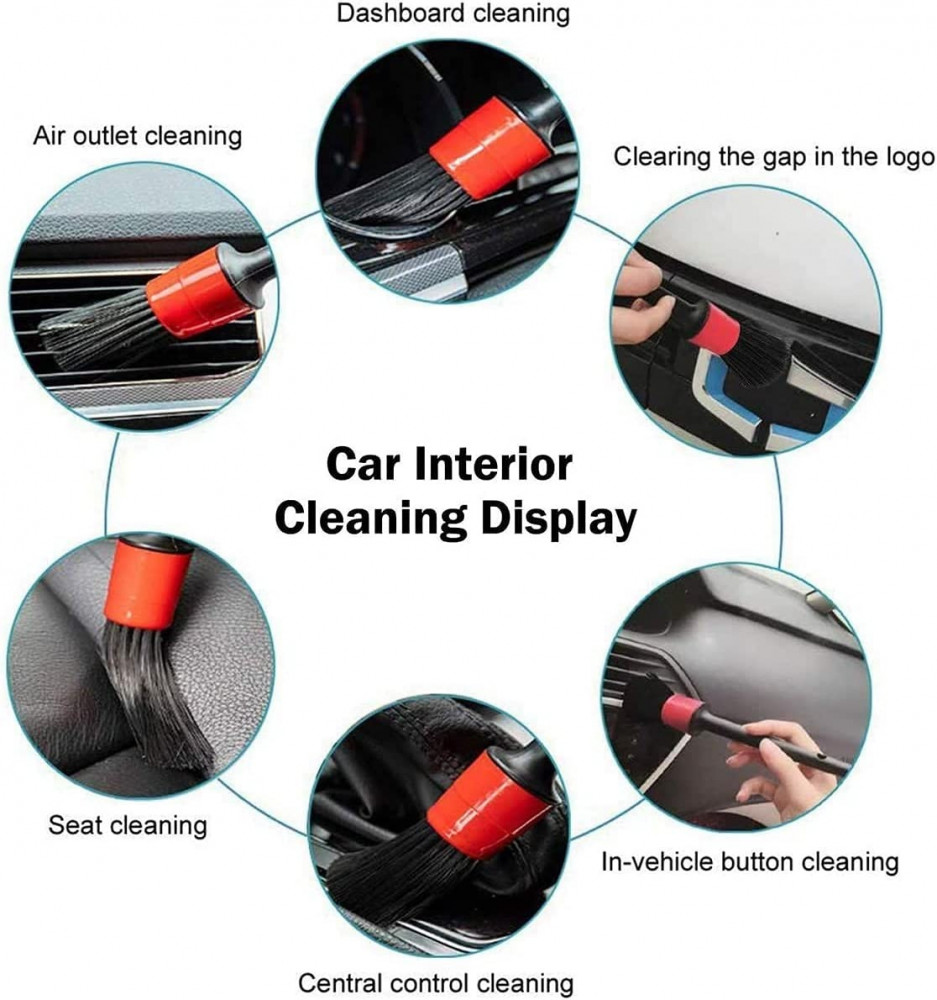 Dashboard cleaning

Air outlet cleaning

Clearing the gap in the logo

Car Interior Cleaning Display

Seat cleaning

In-vehicle button cleaning

Central control cleaning