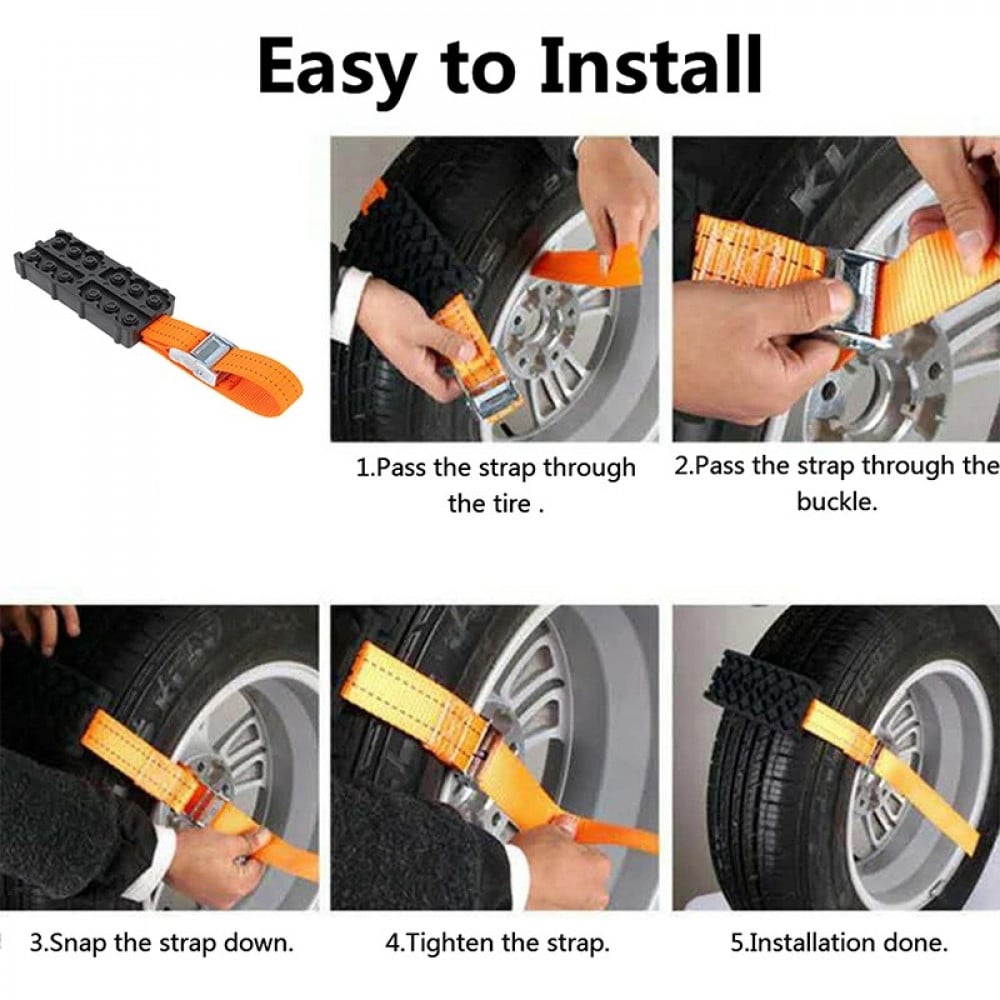 Easy to Install

1.Pass the strap through the tire .

2.Pass the strap through the buckle.

3.Snap the strap down.

4.Tighten the strap.

5.Installation done.