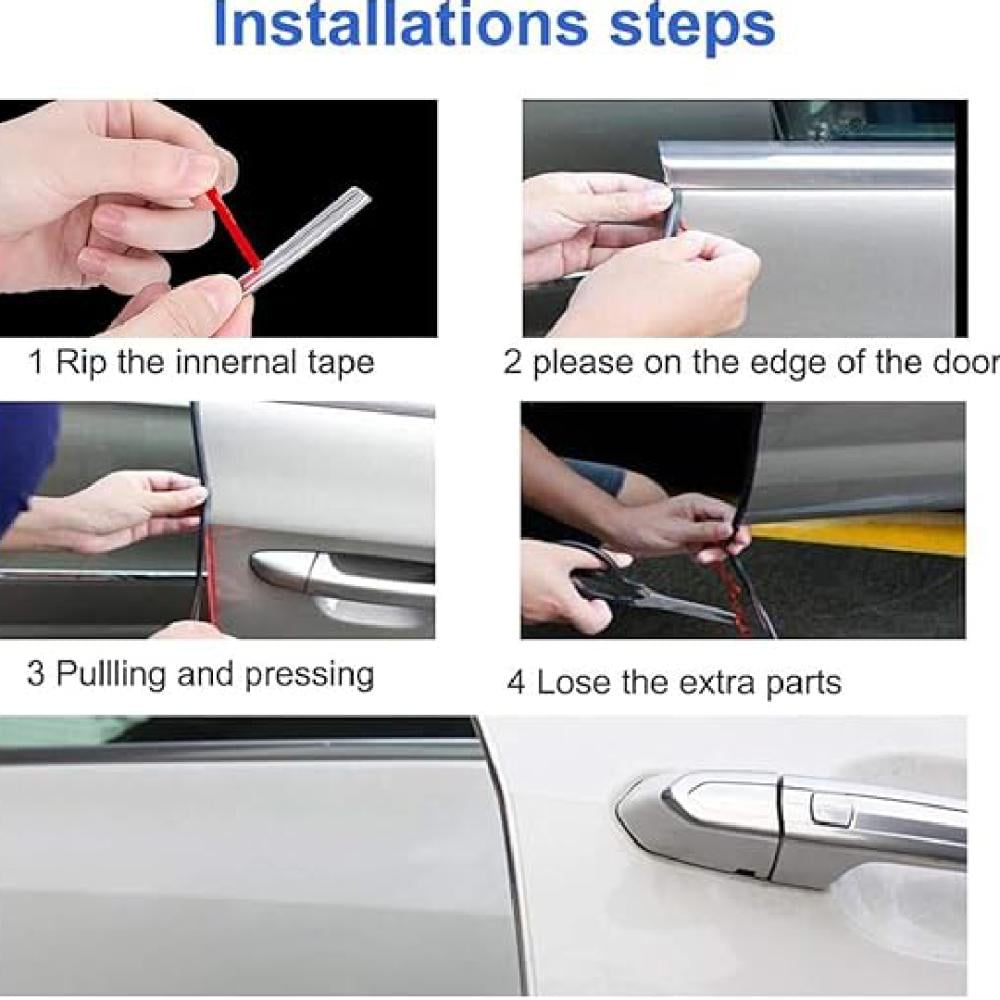 Installations steps

1 Rip the innernal tape

2 please on the edge of the door

3 Pullling and pressing

4 Lose the extra parts