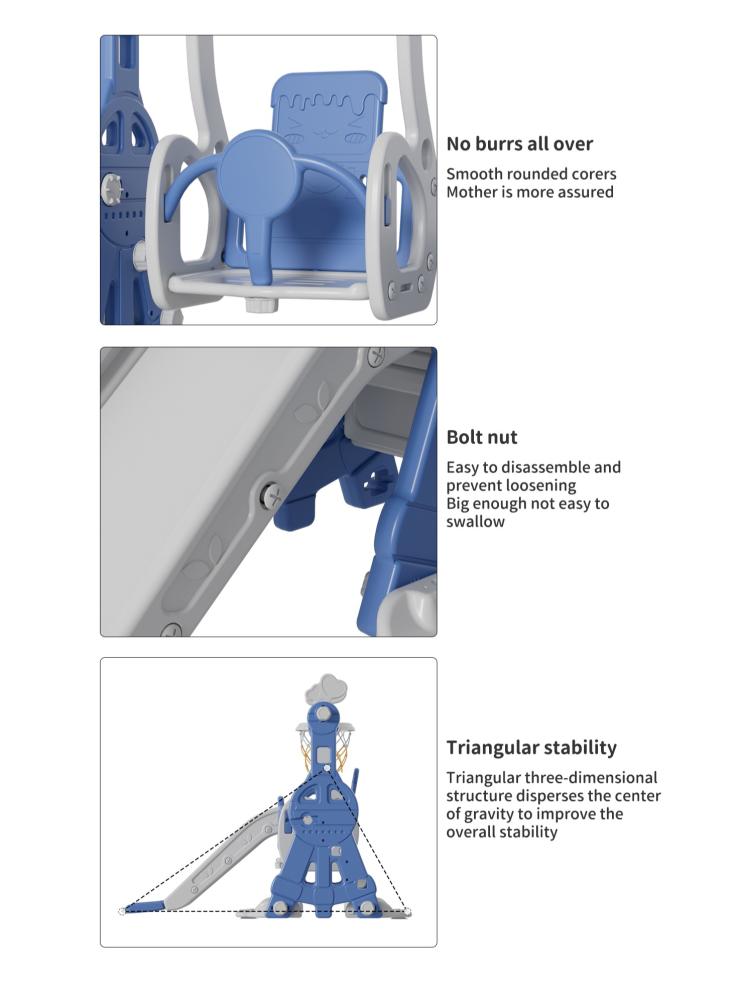 No burrs all over

Smooth rounded corers
Mother is more assured

Bolt nut

Easy to disassemble and prevent loosening
Big enough not easy to swallow

Triangular stability

Triangular three-dimensional structure disperses the center of gravity to improve the overall stability