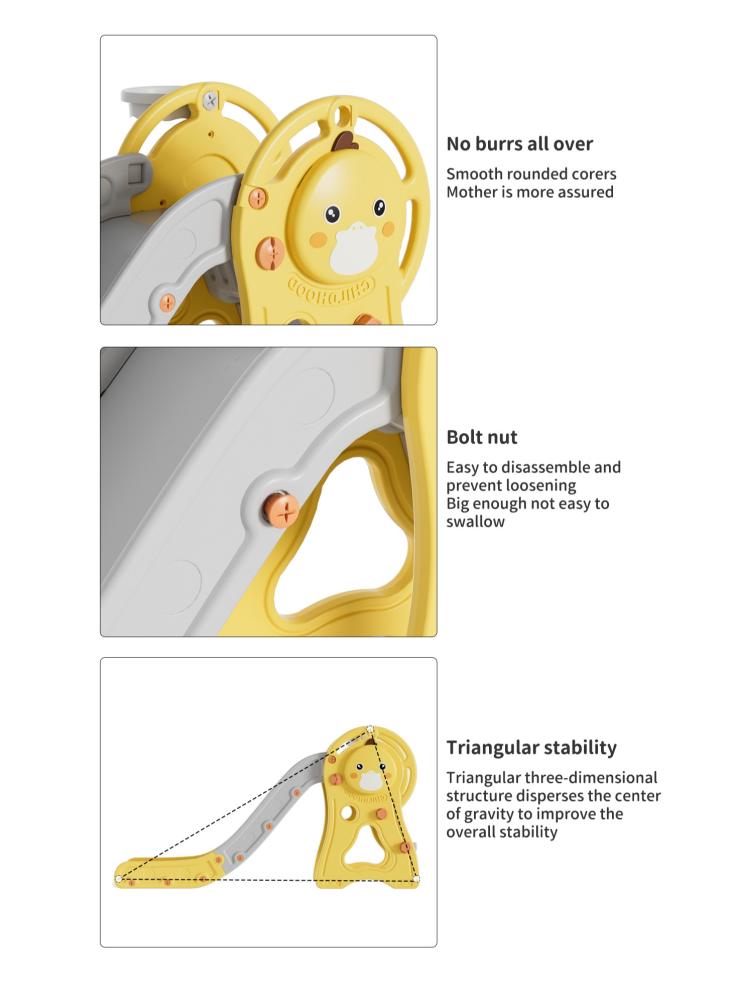 CHILDHOOD

No burrs all over

Smooth rounded corers
Mother is more assured

Bolt nut

Easy to disassemble and prevent loosening
Big enough not easy to swallow

Triangular stability

Triangular three-dimensional structure disperses the center of gravity to improve the overall stability