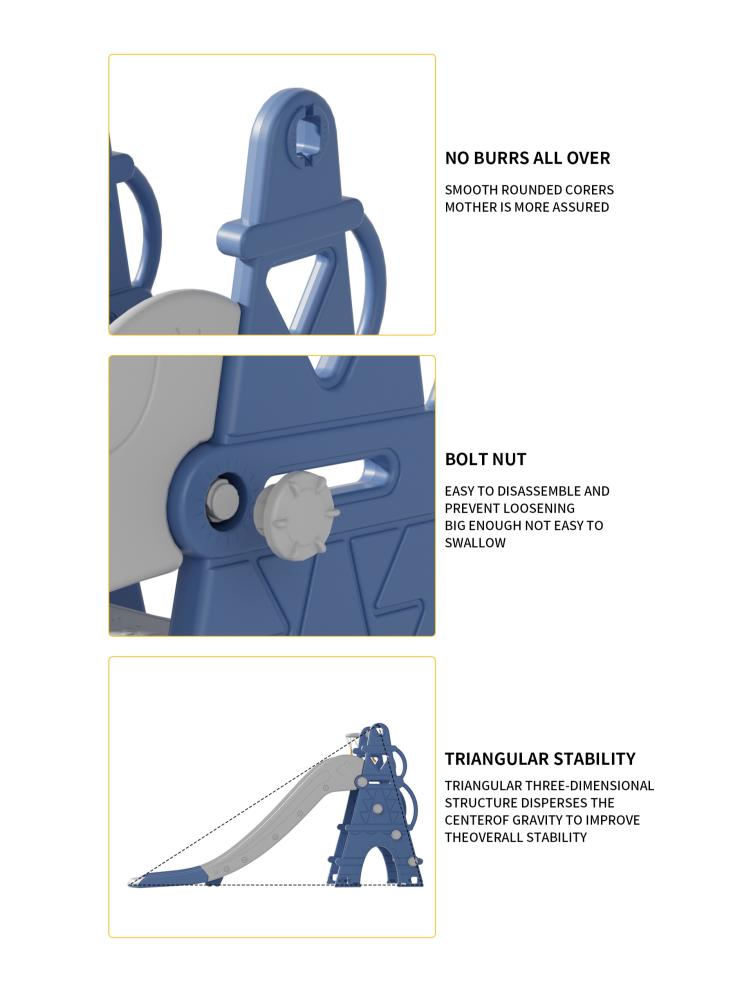 NO BURRS ALL OVER

SMOOTH ROUNDED CORERS
MOTHER IS MORE ASSURED

BOLT NUT

EASY TO DISASSEMBLE AND PREVENT LOOSENING
BIG ENOUGH NOT EASY TO SWALLOW

TRIANGULAR STABILITY

TRIANGULAR THREE-DIMENSIONAL STRUCTURE DISPERSES THE CENTEROF GRAVITY TO IMPROVE THEOVERALL STABILITY