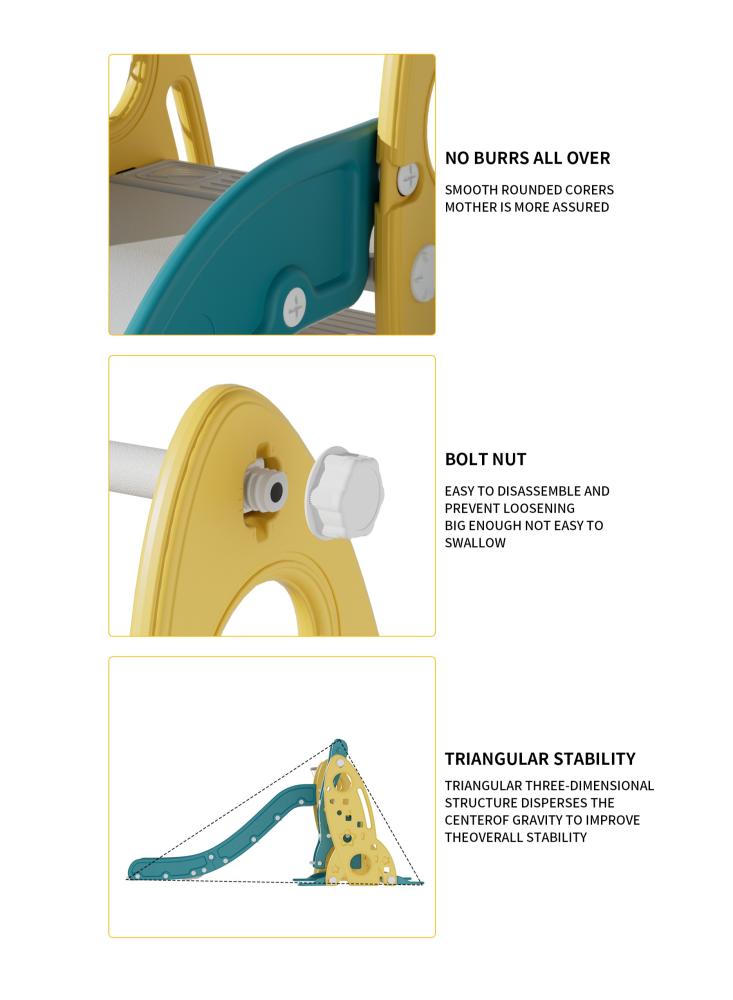 NO BURRS ALL OVER

SMOOTH ROUNDED CORERS
MOTHER IS MORE ASSURED

BOLT NUT

EASY TO DISASSEMBLE AND PREVENT LOOSENING
BIG ENOUGH NOT EASY TO SWALLOW

TRIANGULAR STABILITY

TRIANGULAR THREE-DIMENSIONAL STRUCTURE DISPERSES THE CENTEROF GRAVITY TO IMPROVE THEOVERALL STABILITY