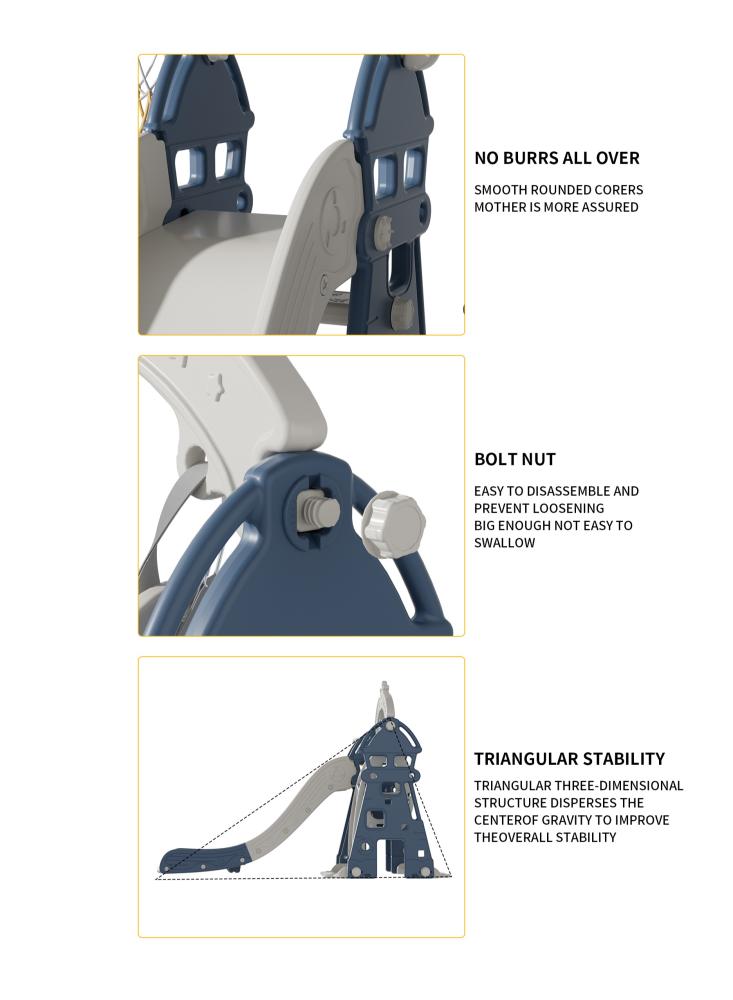 NO BURRS ALL OVER

SMOOTH ROUNDED CORERS
MOTHER IS MORE ASSURED

BOLT NUT

EASY TO DISASSEMBLE AND PREVENT LOOSENING
BIG ENOUGH NOT EASY TO SWALLOW

TRIANGULAR STABILITY

TRIANGULAR THREE-DIMENSIONAL STRUCTURE DISPERSES THE CENTEROF GRAVITY TO IMPROVE THEOVERALL STABILITY