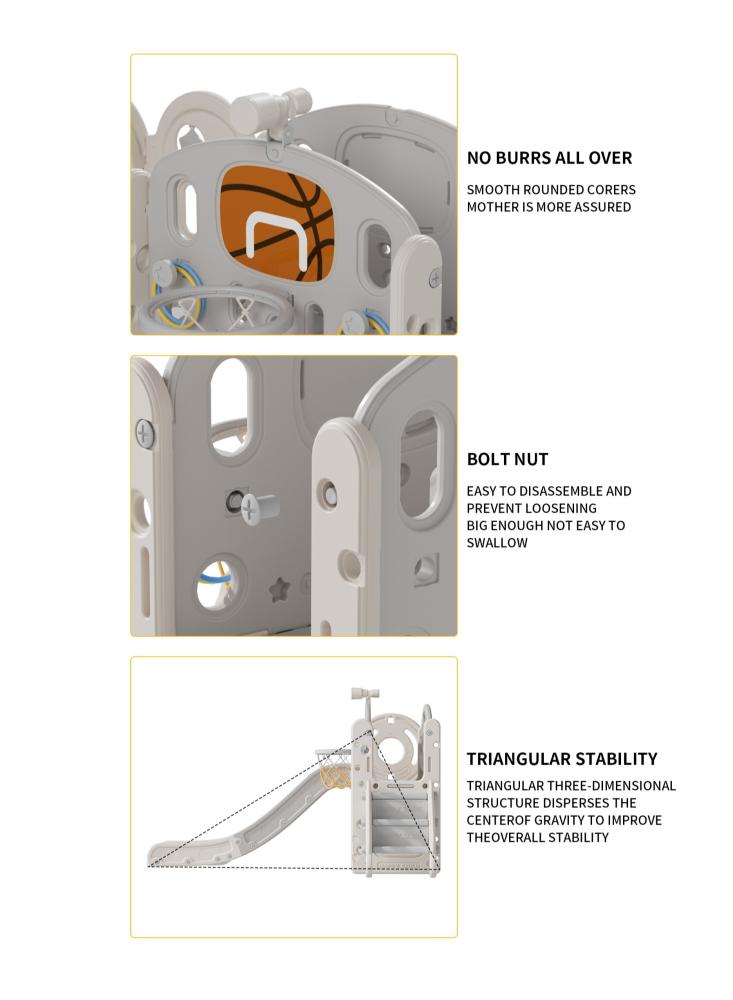 NO BURRS ALL OVER

SMOOTH ROUNDED CORERS
MOTHER IS MORE ASSURED

BOLT NUT

EASY TO DISASSEMBLE AND PREVENT LOOSENING
BIG ENOUGH NOT EASY TO SWALLOW

TRIANGULAR STABILITY

TRIANGULAR THREE-DIMENSIONAL STRUCTURE DISPERSES THE CENTEROF GRAVITY TO IMPROVE THEOVERALL STABILITY