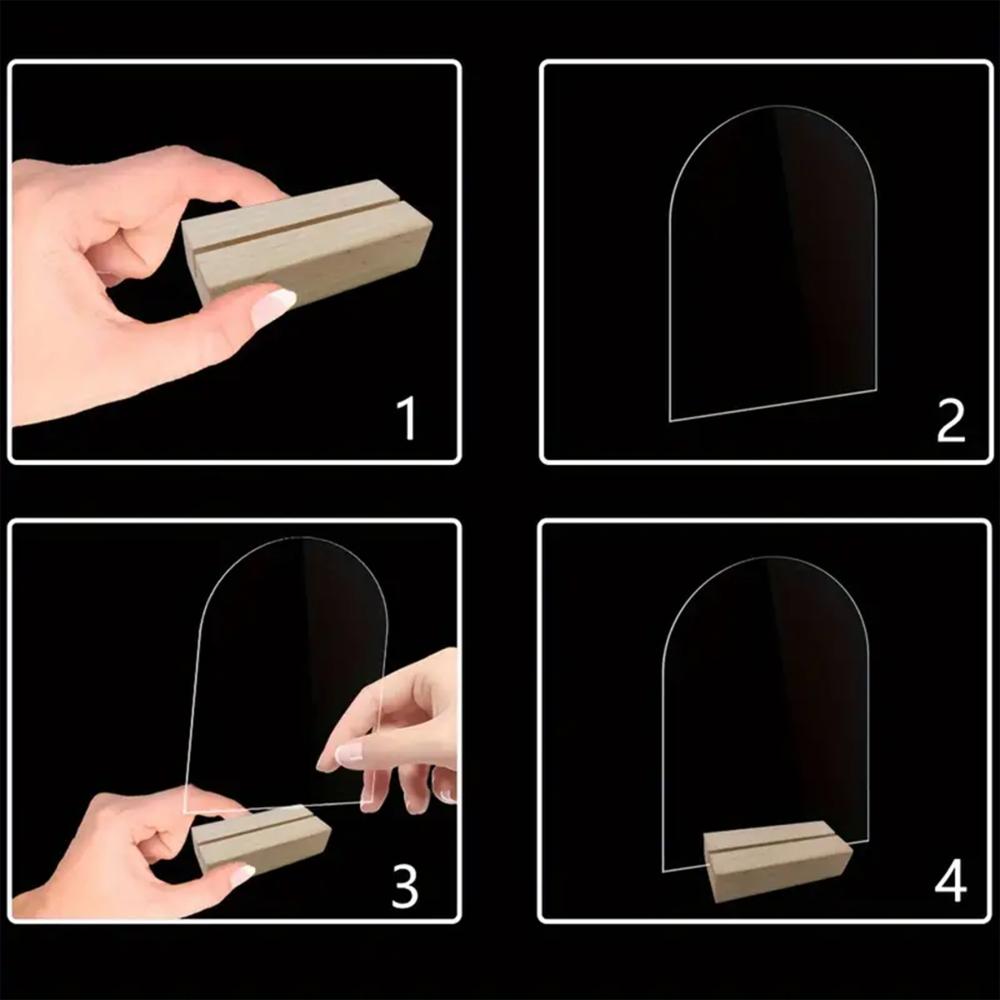 1

2

3

4