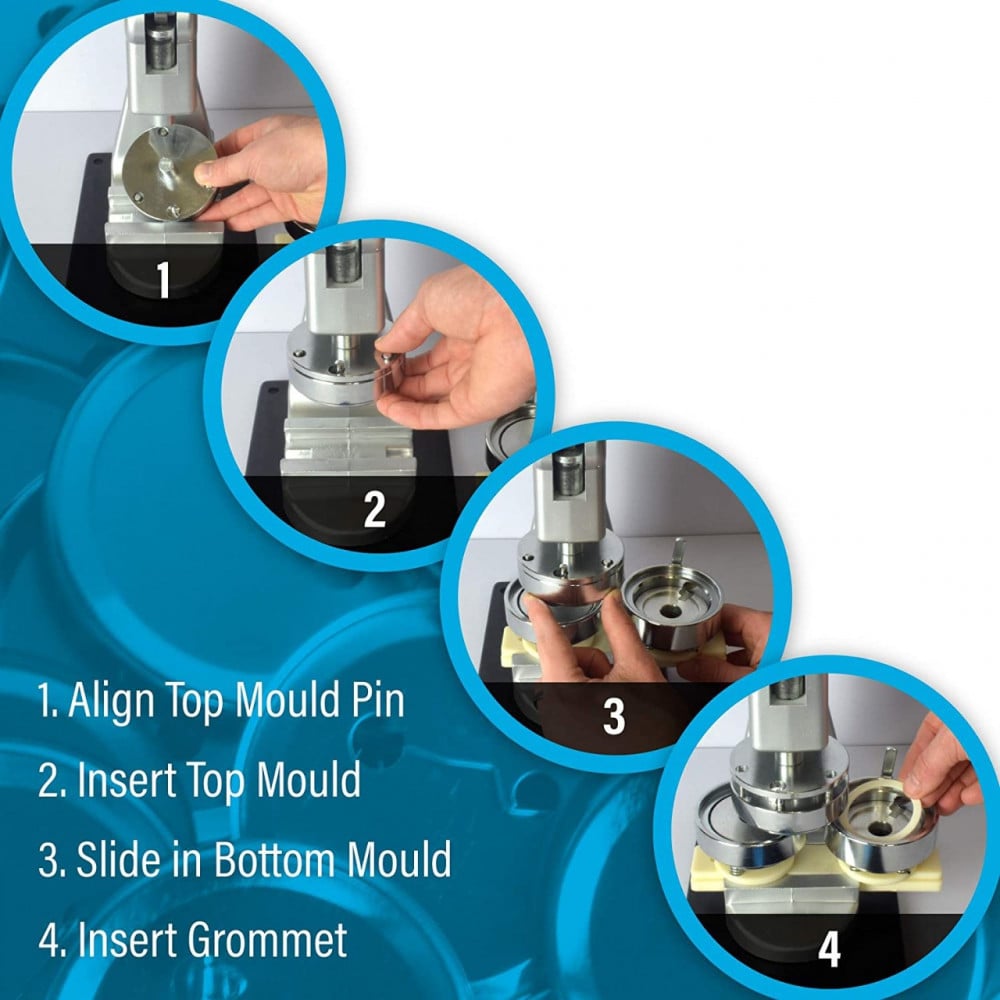 1

2

3

4

1. Align Top Mould Pin
2. Insert Top Mould
3. Slide in Bottom Mould
4. Insert Grommet