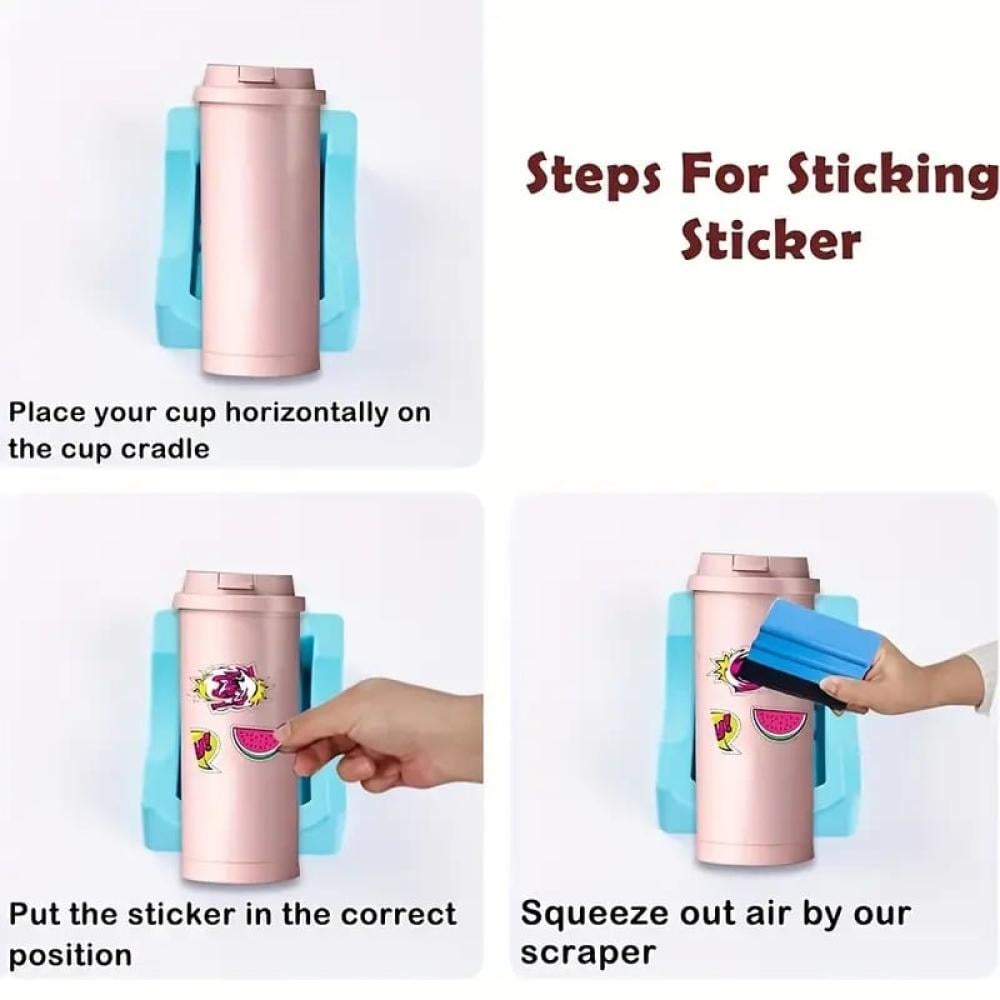 Steps For Sticking Sticker

Place your cup horizontally on the cup cradle

Put the sticker in the correct position

Squeeze out air by our scraper