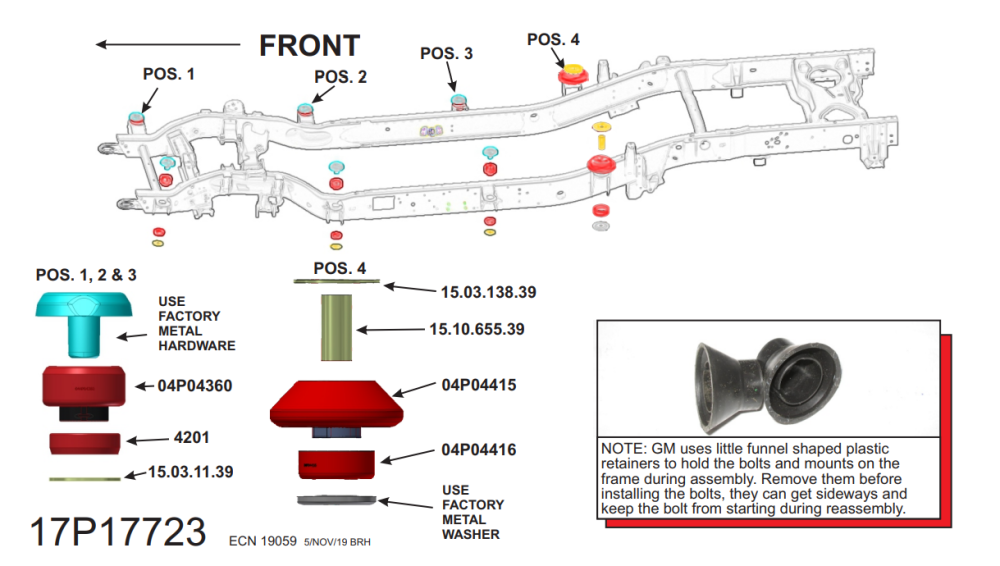 FRONT

POS. 1

POS. 2

POS. 3

POS. 4

POS. 1, 2 & 3

USE FACTORY METAL HARDWARE

04P04360

4201

15.03.11.39

POS. 4

15.03.138.39

15.10.655.39

04P04415

04P04416

USE FACTORY METAL WASHER

NOTE: GM uses little funnel shaped plastic retainers to hold the bolts and mounts on the frame during assembly. Remove them before installing the bolts, they can get sideways and keep the bolt from starting during reassembly.

17P17723

ECN 19059 5/NOV/19 BRH