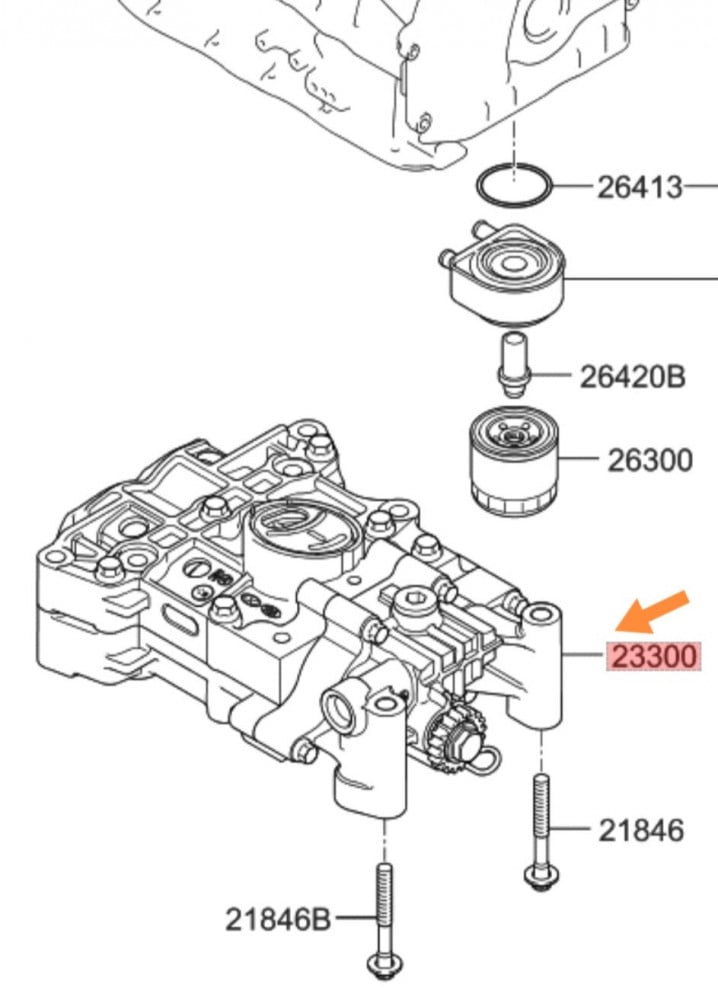 26413
26420B
26300
23300
21846
21846B